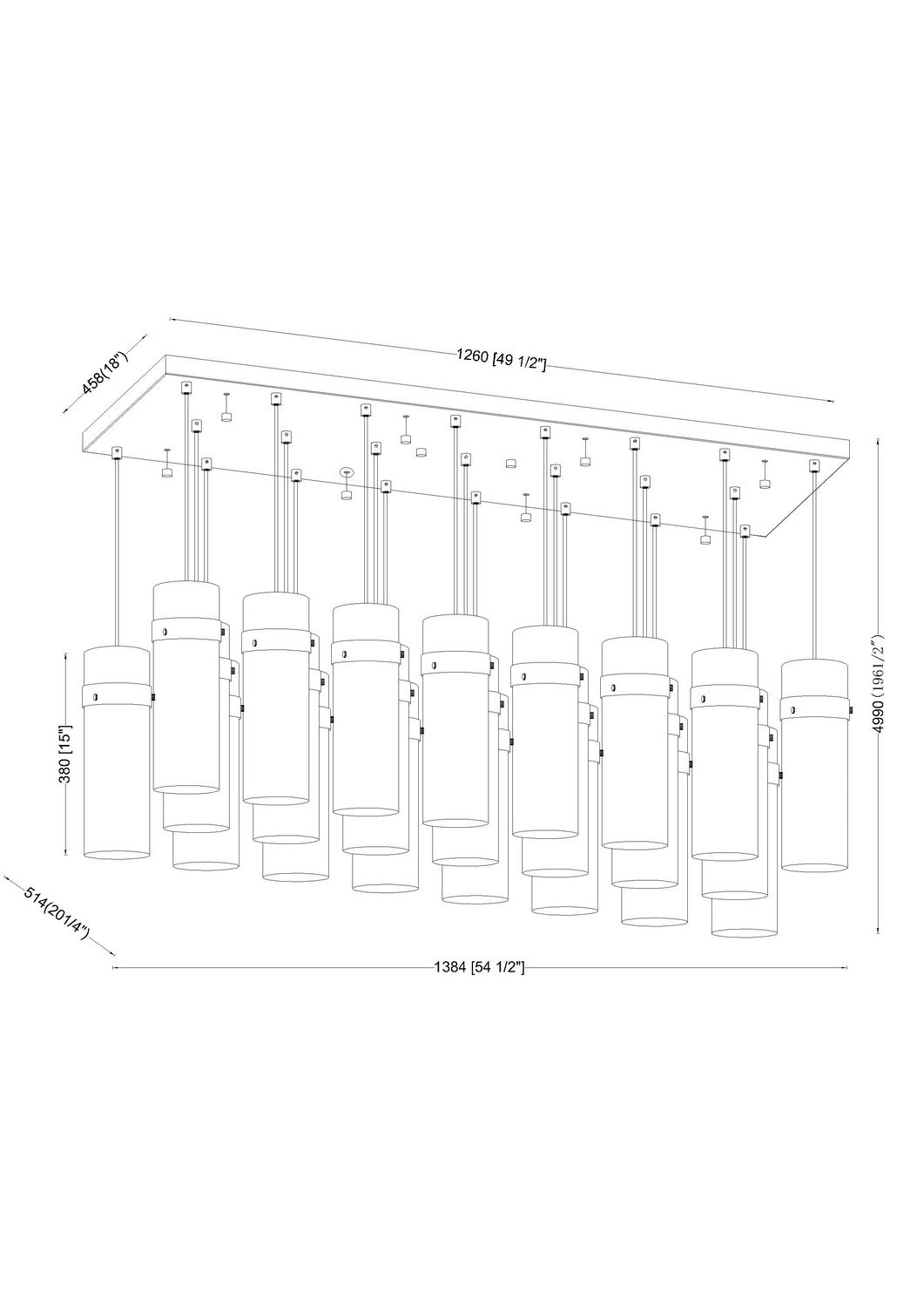 458(18")

1260 [49 1/2"]

4990 (1961/2")

380 [15"]

514(201/4")

1384 [54 1/2"]