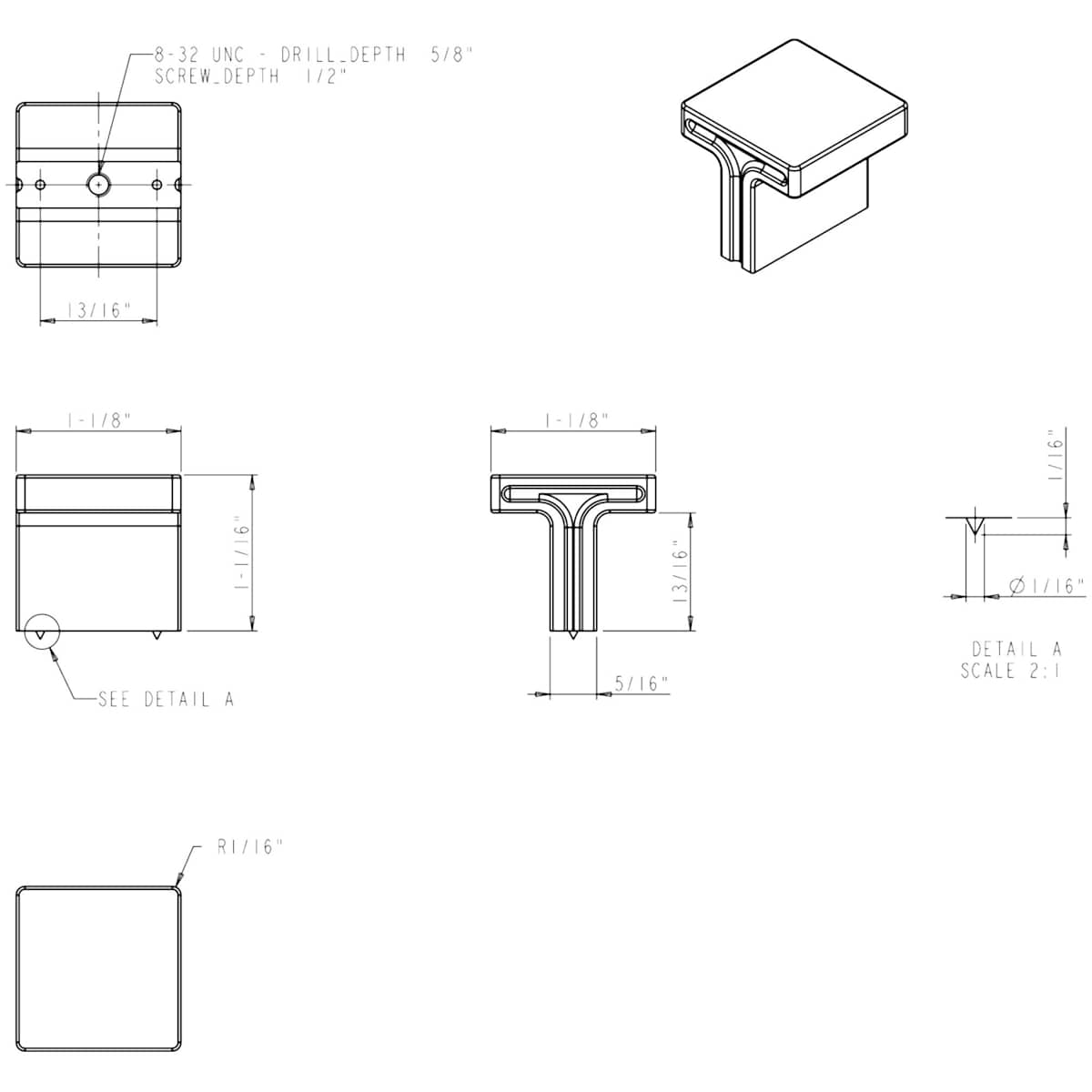 8-32 UNC - DRILL_DEPTH 5/8"
SCREW_DEPTH 1/2"

13/16"

1-1/8"

1-1/16"

SEE DETAIL A

1-1/8"

13/16"

5/16"

1/16"

Ø1/16"

DETAIL A
SCALE 2:1

R1/16"