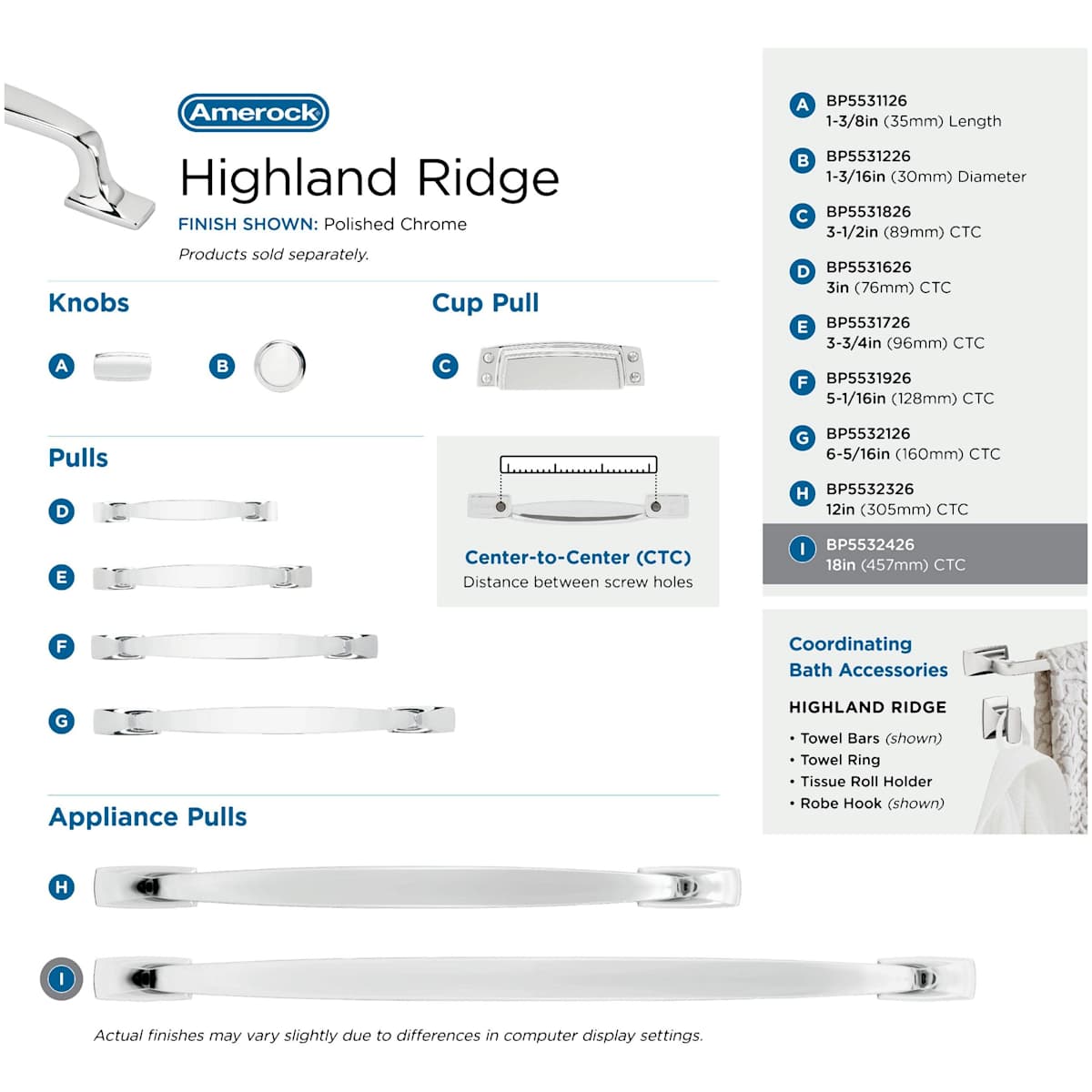 Amerock

Highland Ridge

FINISH SHOWN: Polished Chrome

Products sold separately.

Knobs

A

B

Cup Pull

C

Pulls

D

E

F

G

Center-to-Center (CTC)

Distance between screw holes

Appliance Pulls

H

I

Actual finishes may vary slightly due to differences in computer display settings.

A BP5531126
1-3/8in (35mm) Length

B BP5531226
1-3/16in (30mm) Diameter

C BP5531826
3-1/2in (89mm) CTC

D BP5531626
3in (76mm) CTC

E BP5531726
3-3/4in (96mm) CTC

F BP5531926
5-1/16in (128mm) CTC

G BP5532126
6-5/16in (160mm) CTC

H BP5532326
12in (305mm) CTC

I BP5532426
18in (457mm) CTC

Coordinating Bath Accessories

HIGHLAND RIDGE

• Towel Bars (shown)
• Towel Ring
• Tissue Roll Holder
• Robe Hook (shown)