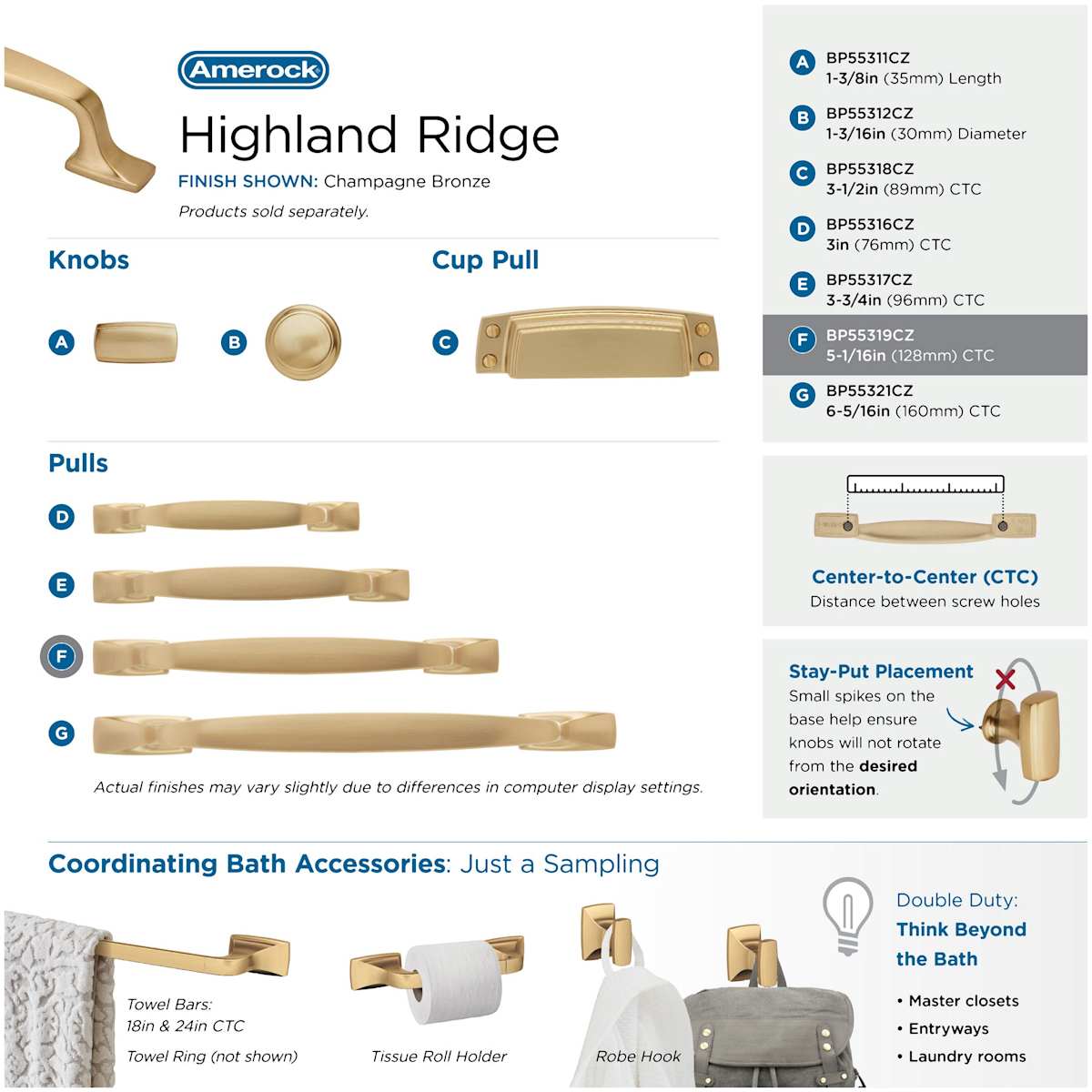 Amerock

Highland Ridge

FINISH SHOWN: Champagne Bronze

Products sold separately.

Knobs

A

B

Cup Pull

C

Pulls

D

E

F

G

Actual finishes may vary slightly due to differences in computer display settings.

A BP55311CZ
1-3/8in (35mm) Length

B BP55312CZ
1-3/16in (30mm) Diameter

C BP55318CZ
3-1/2in (89mm) CTC

D BP55316CZ
3in (76mm) CTC

E BP55317CZ
3-3/4in (96mm) CTC

F BP55319CZ
5-1/16in (128mm) CTC

G BP55321CZ
6-5/16in (160mm) CTC

Center-to-Center (CTC)
Distance between screw holes

Stay-Put Placement
Small spikes on the base help ensure knobs will not rotate from the desired orientation.

Coordinating Bath Accessories: Just a Sampling

Towel Bars:
18in & 24in CTC

Towel Ring (not shown)

Tissue Roll Holder

Robe Hook

Double Duty:
Think Beyond the Bath

• Master closets
• Entryways
• Laundry rooms