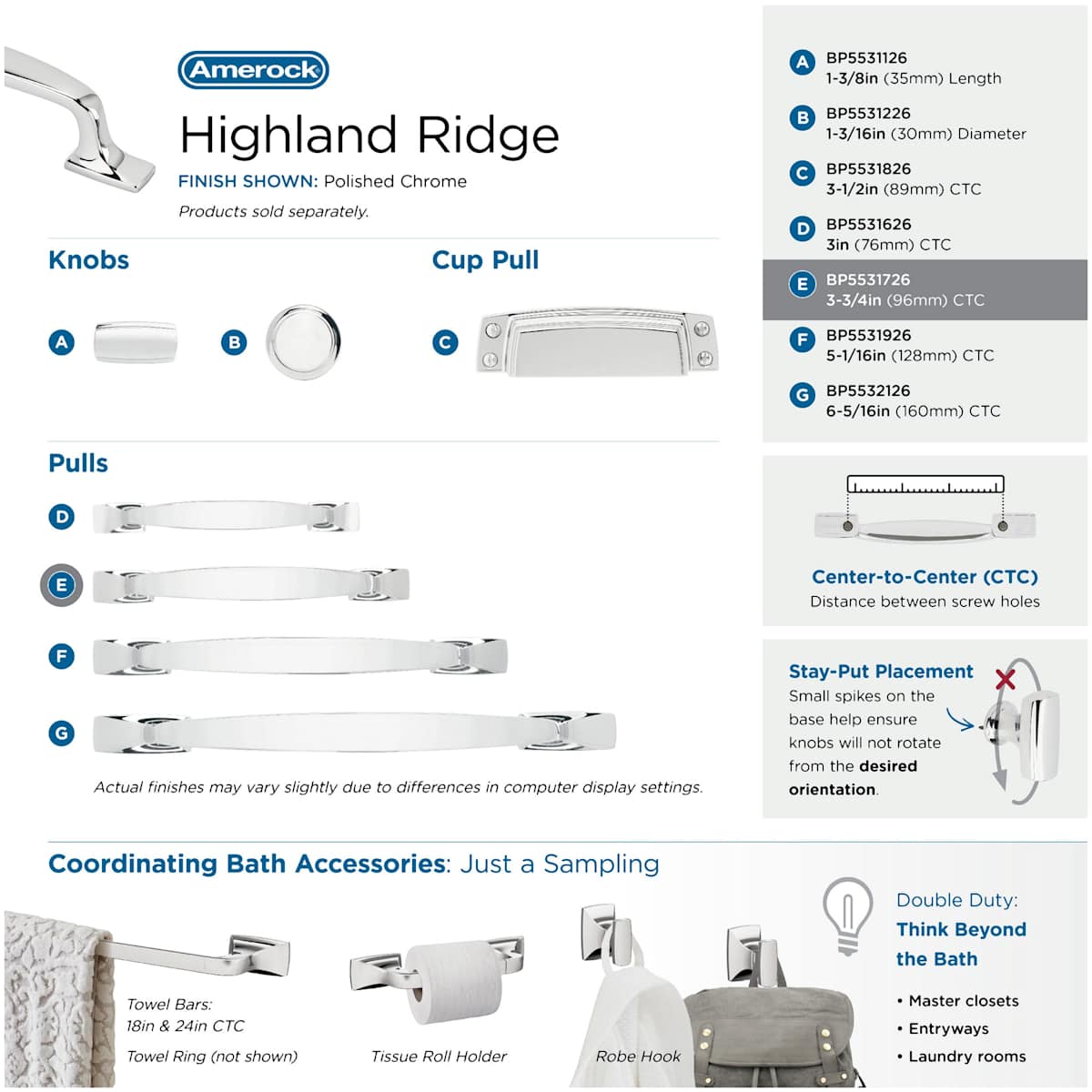 Amerock

Highland Ridge

FINISH SHOWN: Polished Chrome

Products sold separately.

Knobs

A

B

Cup Pull

C

Pulls

D

E

F

G

Actual finishes may vary slightly due to differences in computer display settings.

A BP5531126
1-3/8in (35mm) Length

B BP5531226
1-3/16in (30mm) Diameter

C BP5531826
3-1/2in (89mm) CTC

D BP5531626
3in (76mm) CTC

E BP5531726
3-3/4in (96mm) CTC

F BP5531926
5-1/16in (128mm) CTC

G BP5532126
6-5/16in (160mm) CTC

Center-to-Center (CTC)
Distance between screw holes

Stay-Put Placement
Small spikes on the base help ensure knobs will not rotate from the desired orientation.

Coordinating Bath Accessories: Just a Sampling

Towel Bars:
18in & 24in CTC

Towel Ring (not shown)

Tissue Roll Holder

Robe Hook

Double Duty:
Think Beyond the Bath

• Master closets
• Entryways
• Laundry rooms