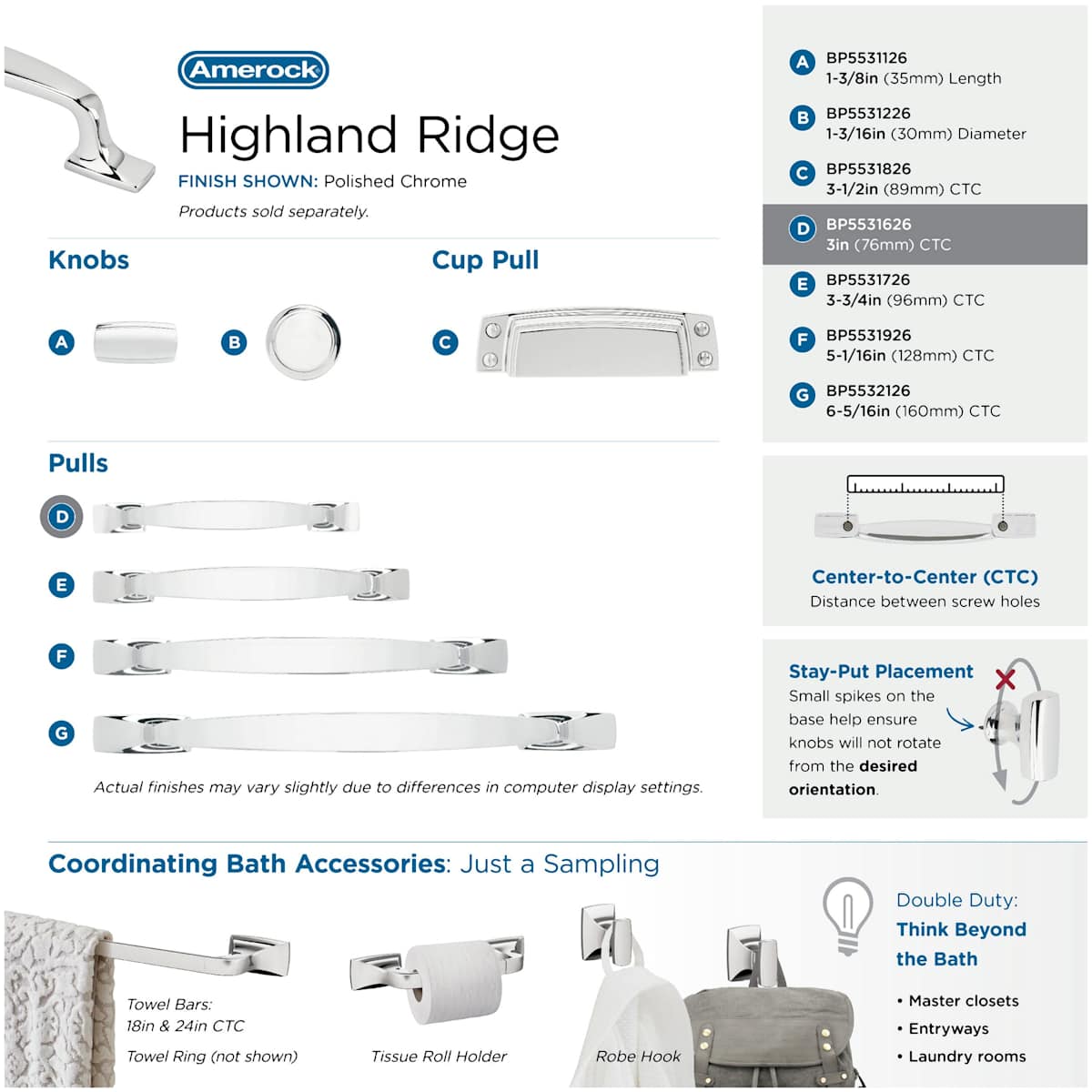 Amerock

Highland Ridge

FINISH SHOWN: Polished Chrome

Products sold separately.

Knobs

A

B

Cup Pull

C

Pulls

D

E

F

G

Actual finishes may vary slightly due to differences in computer display settings.

A BP5531126
1-3/8in (35mm) Length

B BP5531226
1-3/16in (30mm) Diameter

C BP5531826
3-1/2in (89mm) CTC

D BP5531626
3in (76mm) CTC

E BP5531726
3-3/4in (96mm) CTC

F BP5531926
5-1/16in (128mm) CTC

G BP5532126
6-5/16in (160mm) CTC

Center-to-Center (CTC)
Distance between screw holes

Stay-Put Placement
Small spikes on the base help ensure knobs will not rotate from the desired orientation.

Coordinating Bath Accessories: Just a Sampling

Towel Bars:
18in & 24in CTC

Towel Ring (not shown)

Tissue Roll Holder

Robe Hook

Double Duty:
Think Beyond the Bath

• Master closets
• Entryways
• Laundry rooms