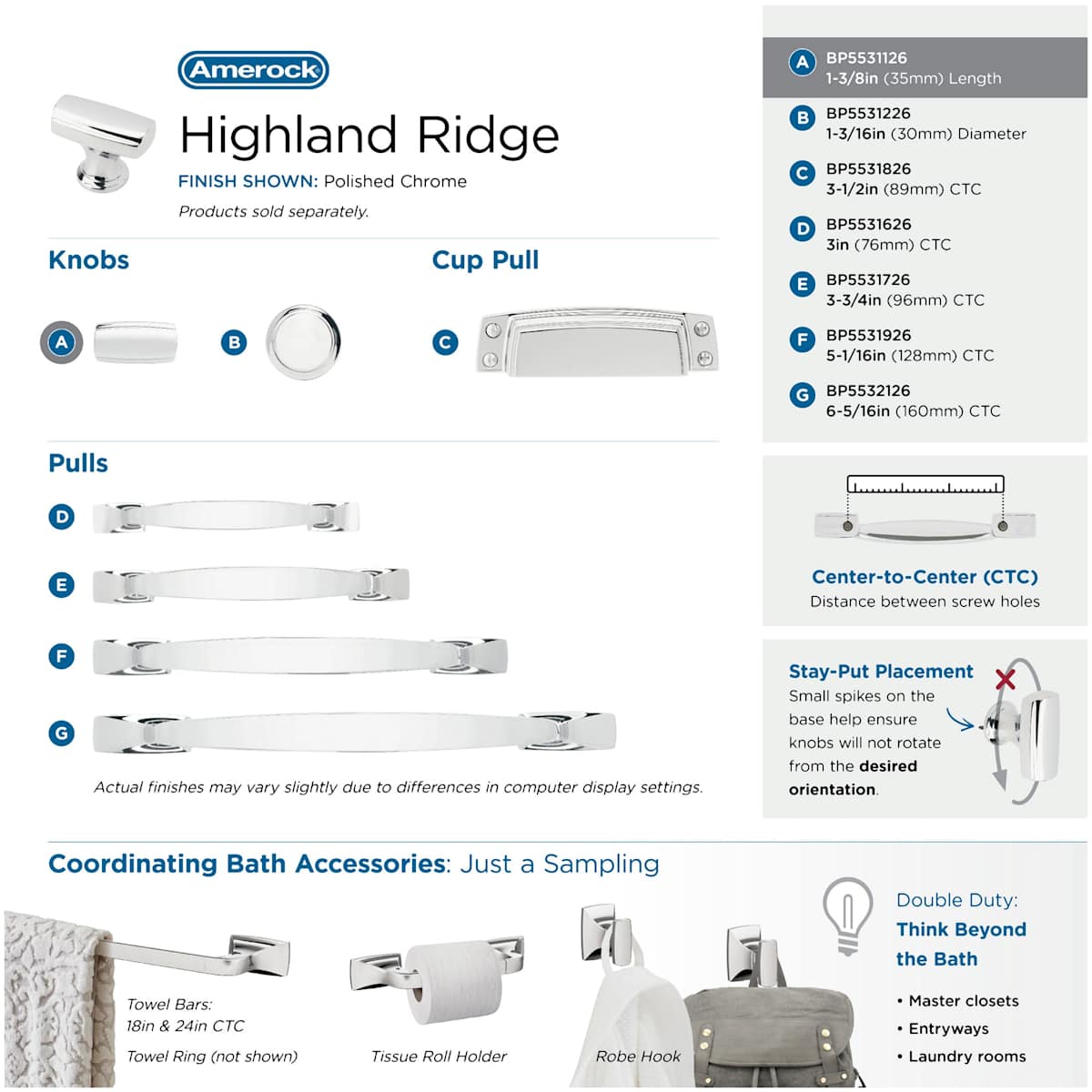 Amerock

Highland Ridge

FINISH SHOWN: Polished Chrome

Products sold separately.

Knobs

A

B

Cup Pull

C

Pulls

D

E

F

G

Actual finishes may vary slightly due to differences in computer display settings.

A BP5531126
1-3/8in (35mm) Length

B BP5531226
1-3/16in (30mm) Diameter

C BP5531826
3-1/2in (89mm) CTC

D BP5531626
3in (76mm) CTC

E BP5531726
3-3/4in (96mm) CTC

F BP5531926
5-1/16in (128mm) CTC

G BP5532126
6-5/16in (160mm) CTC

Center-to-Center (CTC)
Distance between screw holes

Stay-Put Placement
Small spikes on the base help ensure knobs will not rotate from the desired orientation.

Coordinating Bath Accessories: Just a Sampling

Towel Bars:
18in & 24in CTC

Towel Ring (not shown)

Tissue Roll Holder

Robe Hook

Double Duty:
Think Beyond the Bath

• Master closets
• Entryways
• Laundry rooms