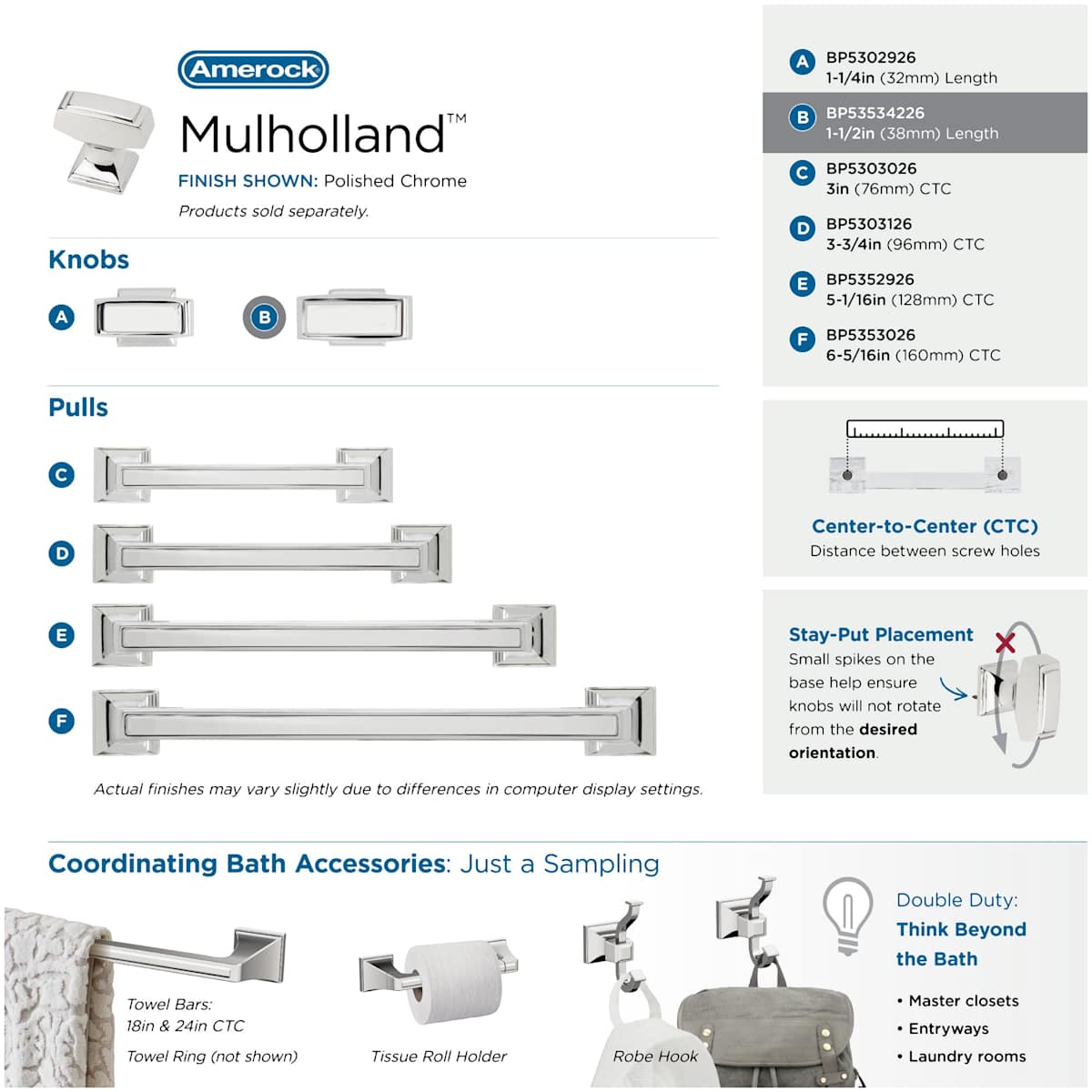 Amerock

Mulholland™

FINISH SHOWN: Polished Chrome

Products sold separately.

Knobs

A

B

Pulls

C

D

E

F

Actual finishes may vary slightly due to differences in computer display settings.

A BP5302926
1-1/4in (32mm) Length

B BP53534226
1-1/2in (38mm) Length

C BP5303026
3in (76mm) CTC

D BP5303126
3-3/4in (96mm) CTC

E BP5352926
5-1/16in (128mm) CTC

F BP5353026
6-5/16in (160mm) CTC

Center-to-Center (CTC)
Distance between screw holes

Stay-Put Placement
Small spikes on the base help ensure knobs will not rotate from the desired orientation.

Coordinating Bath Accessories: Just a Sampling

Towel Bars:
18in & 24in CTC

Towel Ring (not shown)

Tissue Roll Holder

Robe Hook

Double Duty:
Think Beyond the Bath

• Master closets
• Entryways
• Laundry rooms