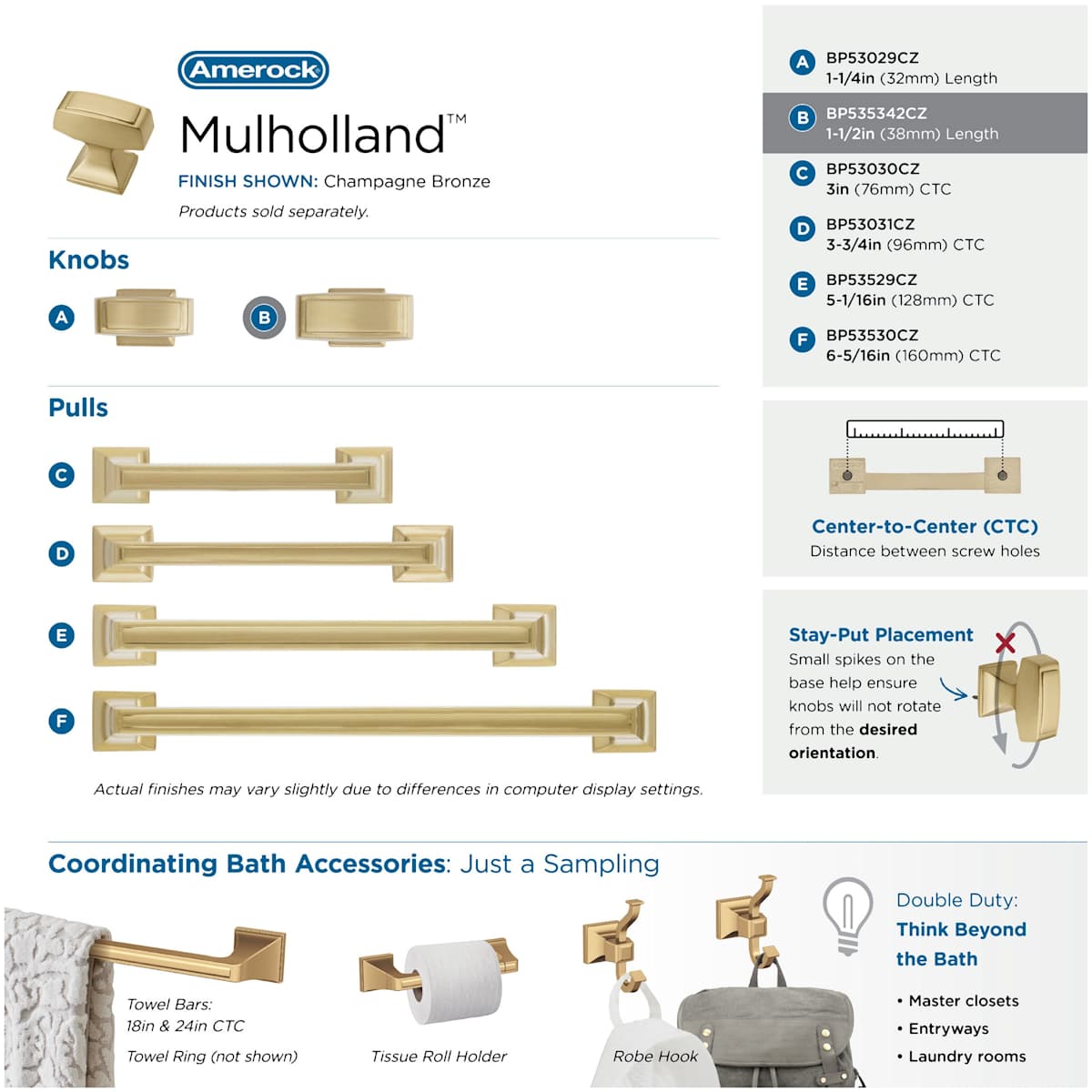 Amerock

Mulholland™

FINISH SHOWN: Champagne Bronze

Products sold separately.

Knobs

A

B

Pulls

C

D

E

F

Actual finishes may vary slightly due to differences in computer display settings.

A BP53029CZ
1-1/4in (32mm) Length

B BP535342CZ
1-1/2in (38mm) Length

C BP53030CZ
3in (76mm) CTC

D BP53031CZ
3-3/4in (96mm) CTC

E BP53529CZ
5-1/16in (128mm) CTC

F BP53530CZ
6-5/16in (160mm) CTC

Center-to-Center (CTC)
Distance between screw holes

Stay-Put Placement
Small spikes on the base help ensure knobs will not rotate from the desired orientation.

Coordinating Bath Accessories: Just a Sampling

Towel Bars:
18in & 24in CTC

Towel Ring (not shown)

Tissue Roll Holder

Robe Hook

Double Duty:
Think Beyond the Bath

• Master closets
• Entryways
• Laundry rooms