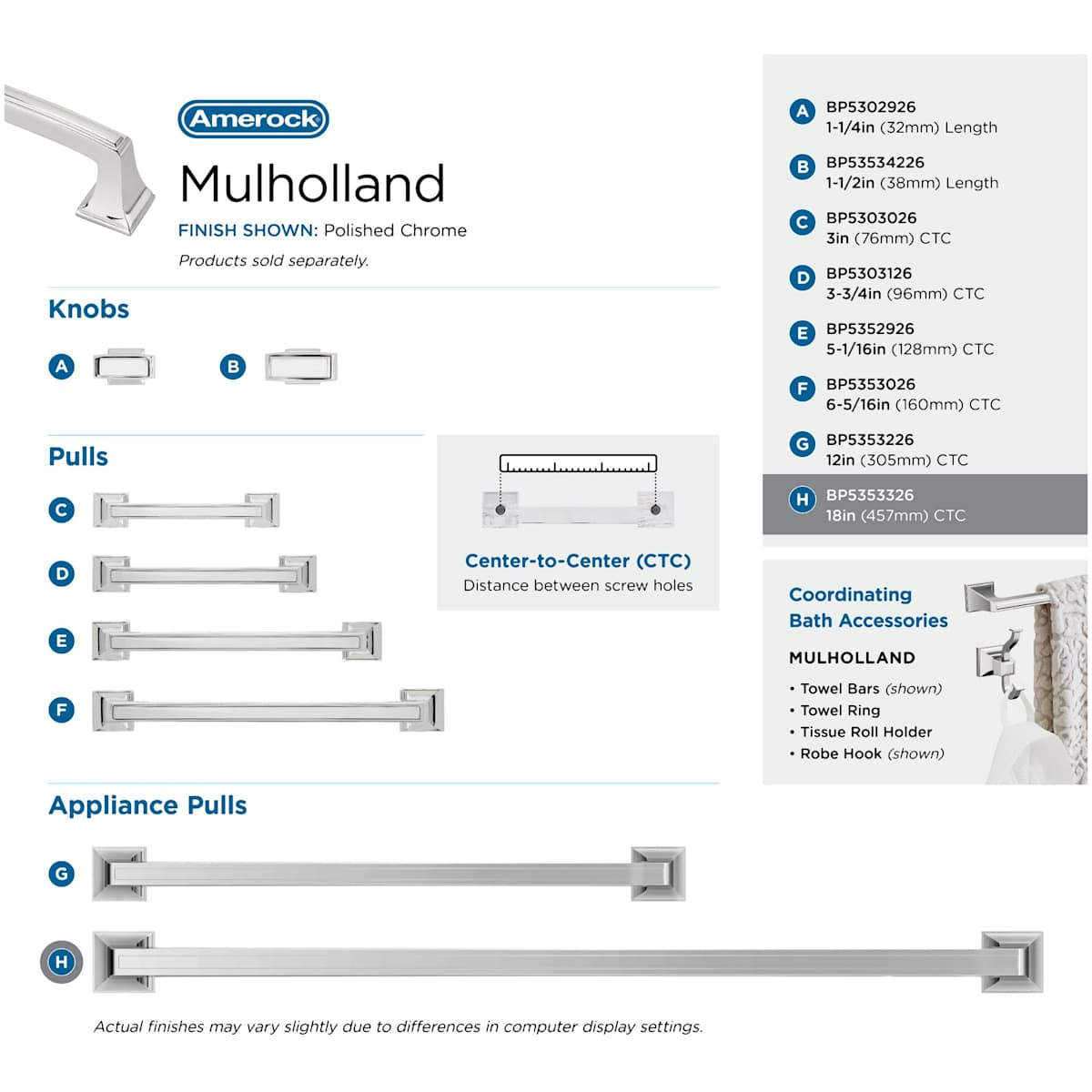 Amerock

Mulholland

FINISH SHOWN: Polished Chrome

Products sold separately.

Knobs

A

B

Pulls

C

D

E

F

Center-to-Center (CTC)
Distance between screw holes

Appliance Pulls

G

H

Actual finishes may vary slightly due to differences in computer display settings.

A BP5302926
1-1/4in (32mm) Length

B BP53534226
1-1/2in (38mm) Length

C BP5303026
3in (76mm) CTC

D BP5303126
3-3/4in (96mm) CTC

E BP5352926
5-1/16in (128mm) CTC

F BP5353026
6-5/16in (160mm) CTC

G BP5353226
12in (305mm) CTC

H BP5353326
18in (457mm) CTC

Coordinating Bath Accessories

MULHOLLAND

• Towel Bars (shown)
• Towel Ring
• Tissue Roll Holder
• Robe Hook (shown)