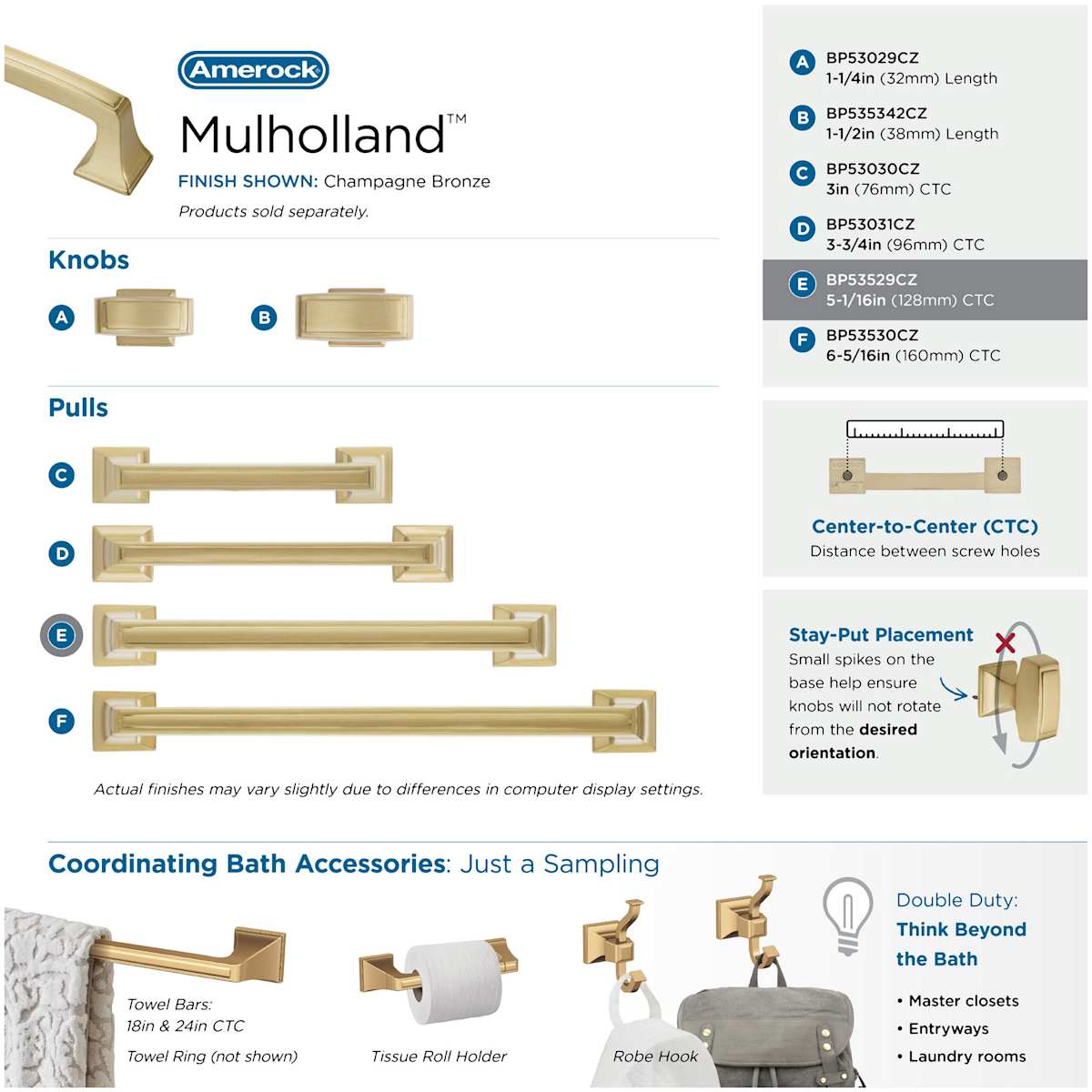 Amerock

Mulholland™

FINISH SHOWN: Champagne Bronze

Products sold separately.

Knobs

A

B

Pulls

C

D

E

F

Actual finishes may vary slightly due to differences in computer display settings.

A BP53029CZ
1-1/4in (32mm) Length

B BP535342CZ
1-1/2in (38mm) Length

C BP53030CZ
3in (76mm) CTC

D BP53031CZ
3-3/4in (96mm) CTC

E BP53529CZ
5-1/16in (128mm) CTC

F BP53530CZ
6-5/16in (160mm) CTC

Center-to-Center (CTC)
Distance between screw holes

Stay-Put Placement
Small spikes on the base help ensure knobs will not rotate from the desired orientation.

Coordinating Bath Accessories: Just a Sampling

Towel Bars:
18in & 24in CTC

Towel Ring (not shown)

Tissue Roll Holder

Robe Hook

Double Duty:
Think Beyond the Bath

• Master closets
• Entryways
• Laundry rooms