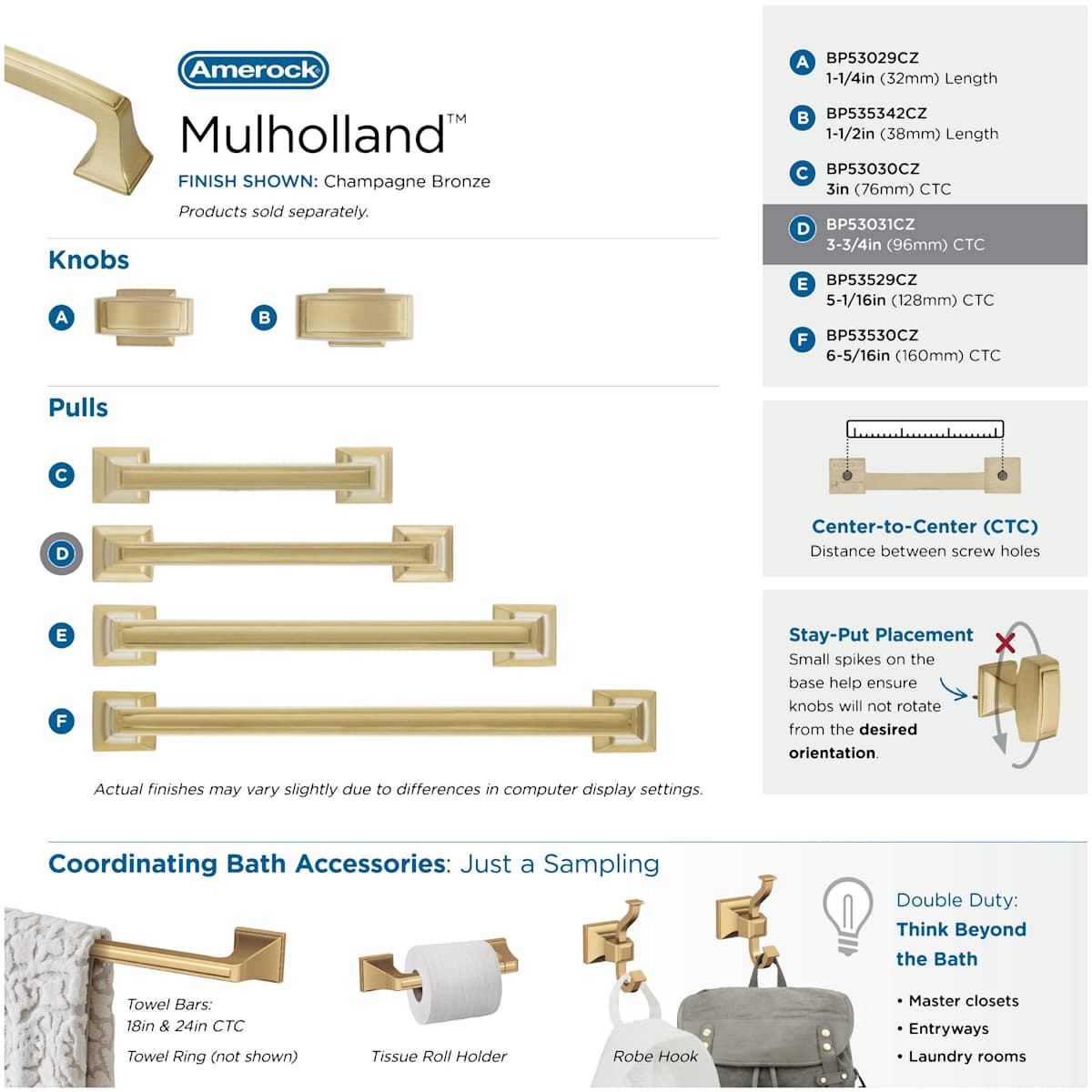 Amerock

Mulholland™

FINISH SHOWN: Champagne Bronze

Products sold separately.

Knobs

A

B

Pulls

C

D

E

F

Actual finishes may vary slightly due to differences in computer display settings.

A BP53029CZ
1-1/4in (32mm) Length

B BP535342CZ
1-1/2in (38mm) Length

C BP53030CZ
3in (76mm) CTC

D BP53031CZ
3-3/4in (96mm) CTC

E BP53529CZ
5-1/16in (128mm) CTC

F BP53530CZ
6-5/16in (160mm) CTC

Center-to-Center (CTC)
Distance between screw holes

Stay-Put Placement
Small spikes on the base help ensure knobs will not rotate from the desired orientation.

Coordinating Bath Accessories: Just a Sampling

Towel Bars:
18in & 24in CTC

Towel Ring (not shown)

Tissue Roll Holder

Robe Hook

Double Duty:
Think Beyond the Bath

• Master closets
• Entryways
• Laundry rooms