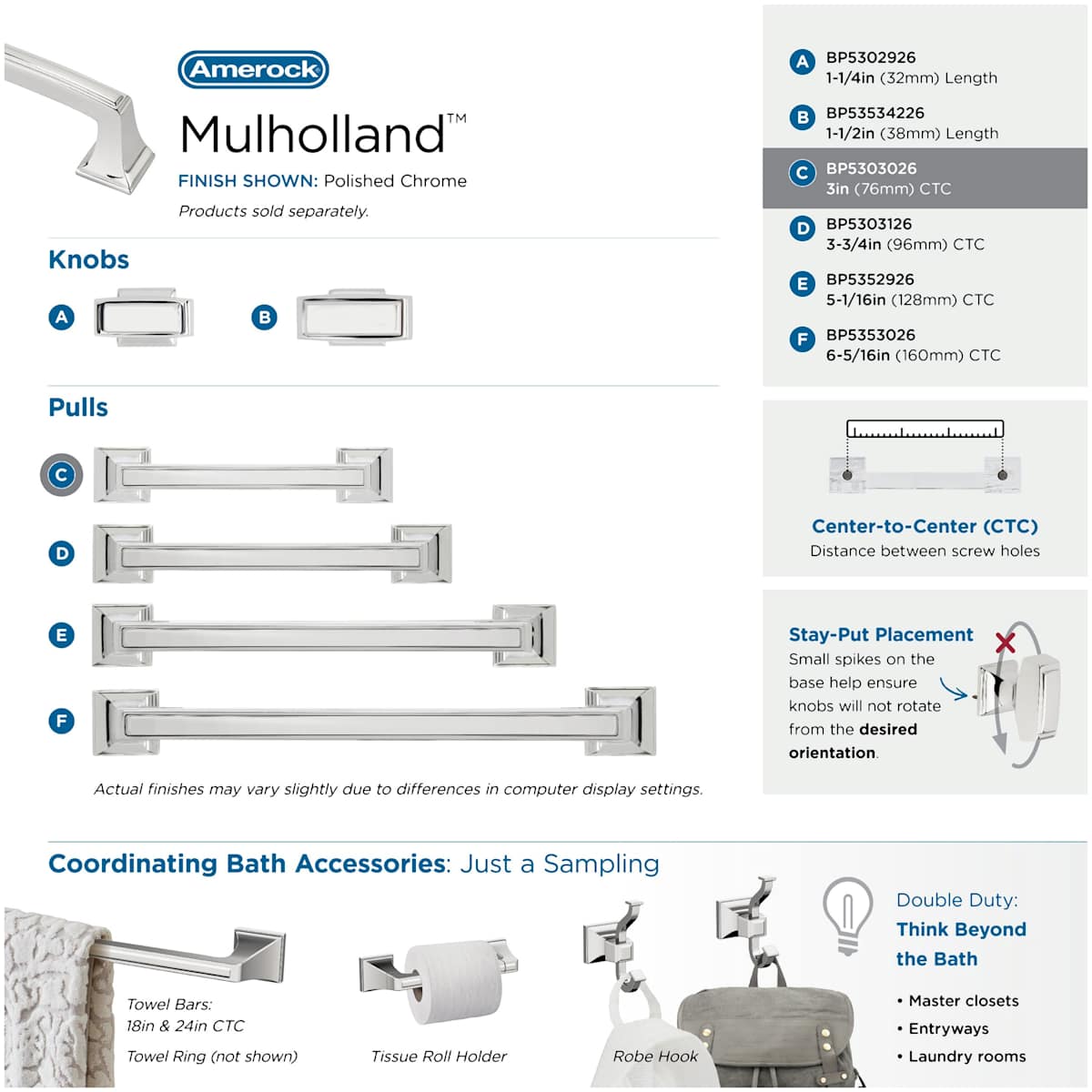 Amerock

Mulholland™

FINISH SHOWN: Polished Chrome

Products sold separately.

Knobs

A

B

Pulls

C

D

E

F

Actual finishes may vary slightly due to differences in computer display settings.

A BP5302926
1-1/4in (32mm) Length

B BP53534226
1-1/2in (38mm) Length

C BP5303026
3in (76mm) CTC

D BP5303126
3-3/4in (96mm) CTC

E BP5352926
5-1/16in (128mm) CTC

F BP5353026
6-5/16in (160mm) CTC

Center-to-Center (CTC)
Distance between screw holes

Stay-Put Placement
Small spikes on the base help ensure knobs will not rotate from the desired orientation.

Coordinating Bath Accessories: Just a Sampling

Towel Bars:
18in & 24in CTC

Towel Ring (not shown)

Tissue Roll Holder

Robe Hook

Double Duty:
Think Beyond the Bath

• Master closets
• Entryways
• Laundry rooms