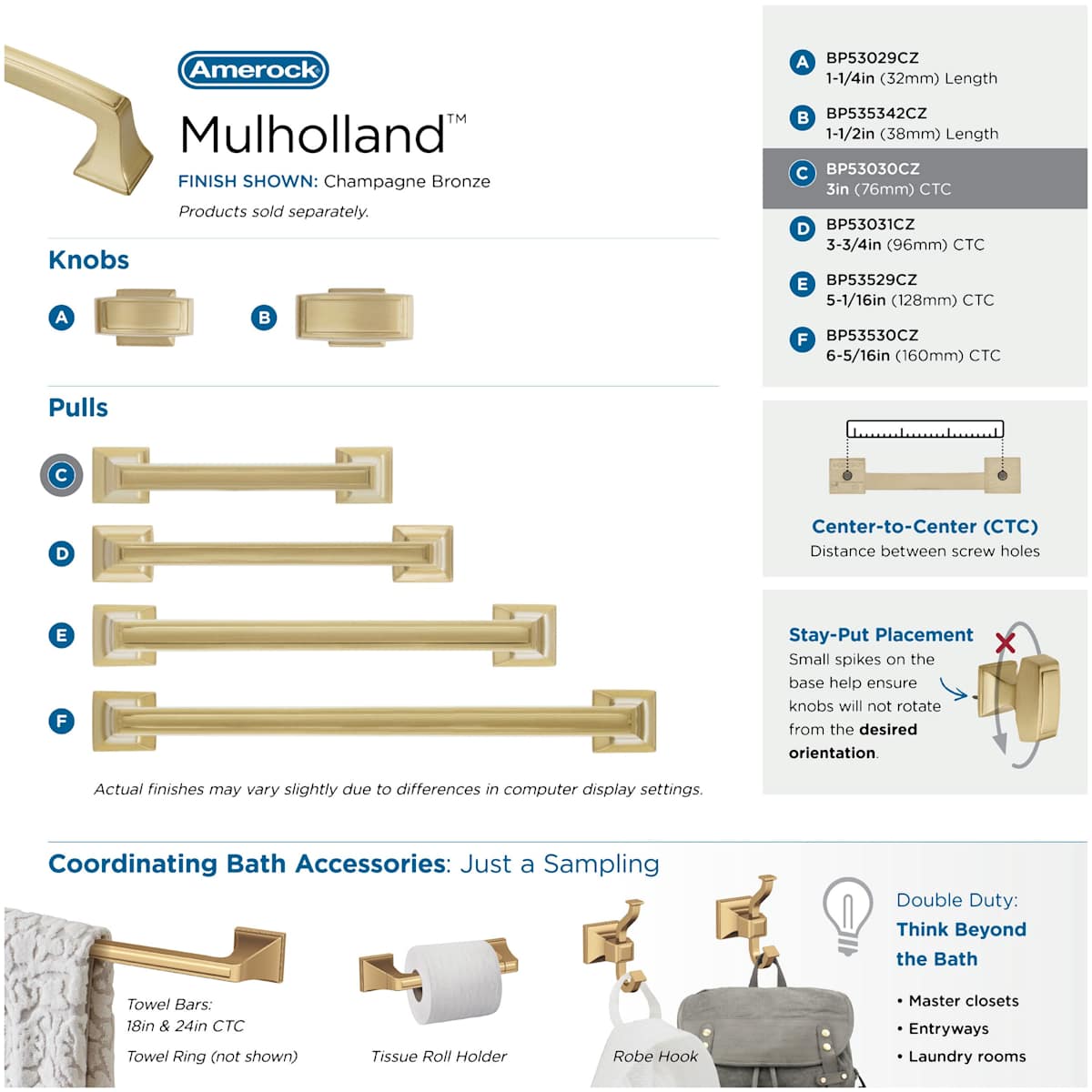 Amerock

Mulholland™

FINISH SHOWN: Champagne Bronze

Products sold separately.

Knobs

A

B

Pulls

C

D

E

F

Actual finishes may vary slightly due to differences in computer display settings.

A BP53029CZ
1-1/4in (32mm) Length

B BP535342CZ
1-1/2in (38mm) Length

C BP53030CZ
3in (76mm) CTC

D BP53031CZ
3-3/4in (96mm) CTC

E BP53529CZ
5-1/16in (128mm) CTC

F BP53530CZ
6-5/16in (160mm) CTC

Center-to-Center (CTC)
Distance between screw holes

Stay-Put Placement
Small spikes on the base help ensure knobs will not rotate from the desired orientation.

Coordinating Bath Accessories: Just a Sampling

Towel Bars:
18in & 24in CTC

Towel Ring (not shown)

Tissue Roll Holder

Robe Hook

Double Duty:
Think Beyond the Bath

• Master closets
• Entryways
• Laundry rooms