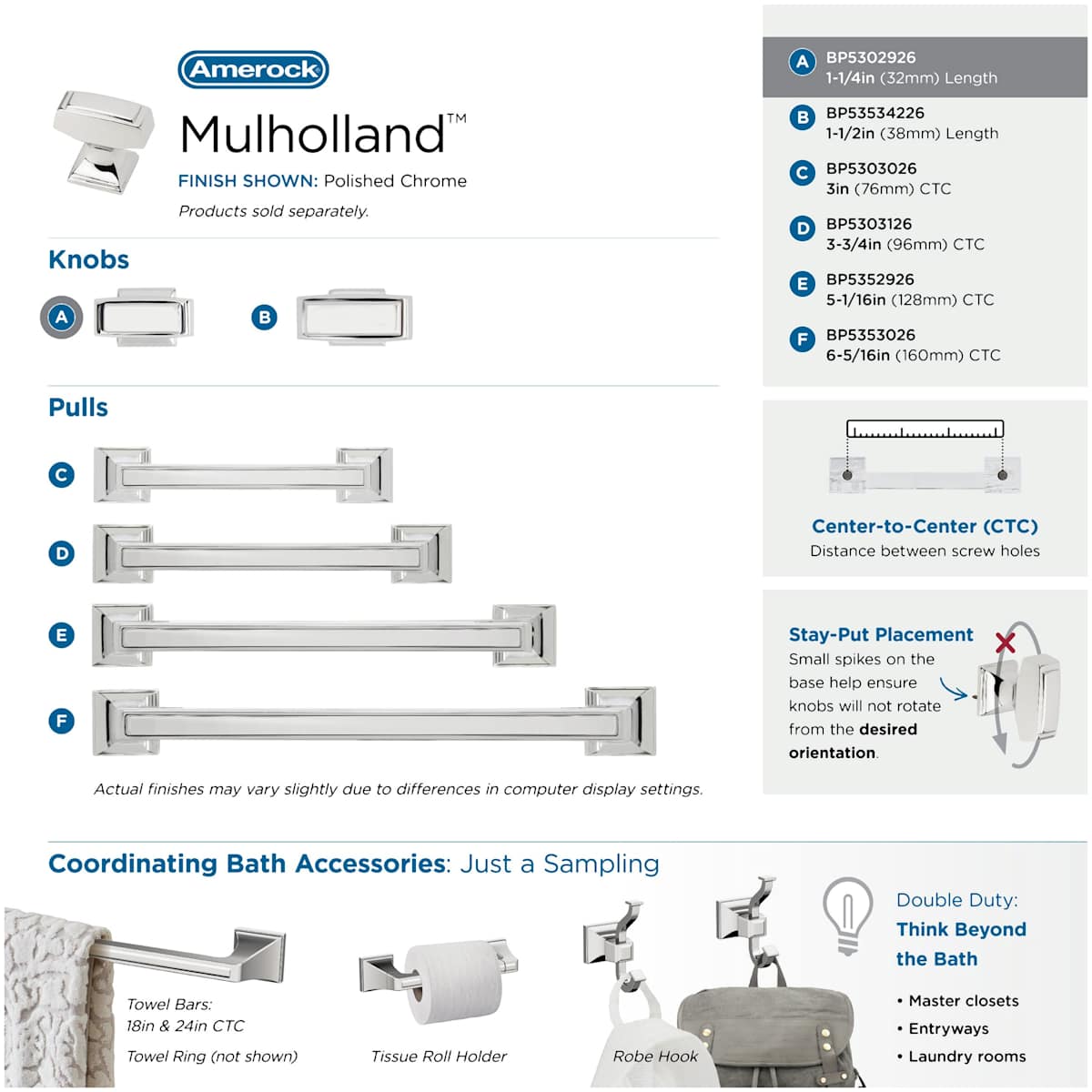 Amerock

Mulholland™

FINISH SHOWN: Polished Chrome

Products sold separately.

Knobs

A

B

Pulls

C

D

E

F

Actual finishes may vary slightly due to differences in computer display settings.

A BP5302926
1-1/4in (32mm) Length

B BP53534226
1-1/2in (38mm) Length

C BP5303026
3in (76mm) CTC

D BP5303126
3-3/4in (96mm) CTC

E BP5352926
5-1/16in (128mm) CTC

F BP5353026
6-5/16in (160mm) CTC

Center-to-Center (CTC)
Distance between screw holes

Stay-Put Placement
Small spikes on the base help ensure knobs will not rotate from the desired orientation.

Coordinating Bath Accessories: Just a Sampling

Towel Bars:
18in & 24in CTC

Towel Ring (not shown)

Tissue Roll Holder

Robe Hook

Double Duty:
Think Beyond the Bath

• Master closets
• Entryways
• Laundry rooms