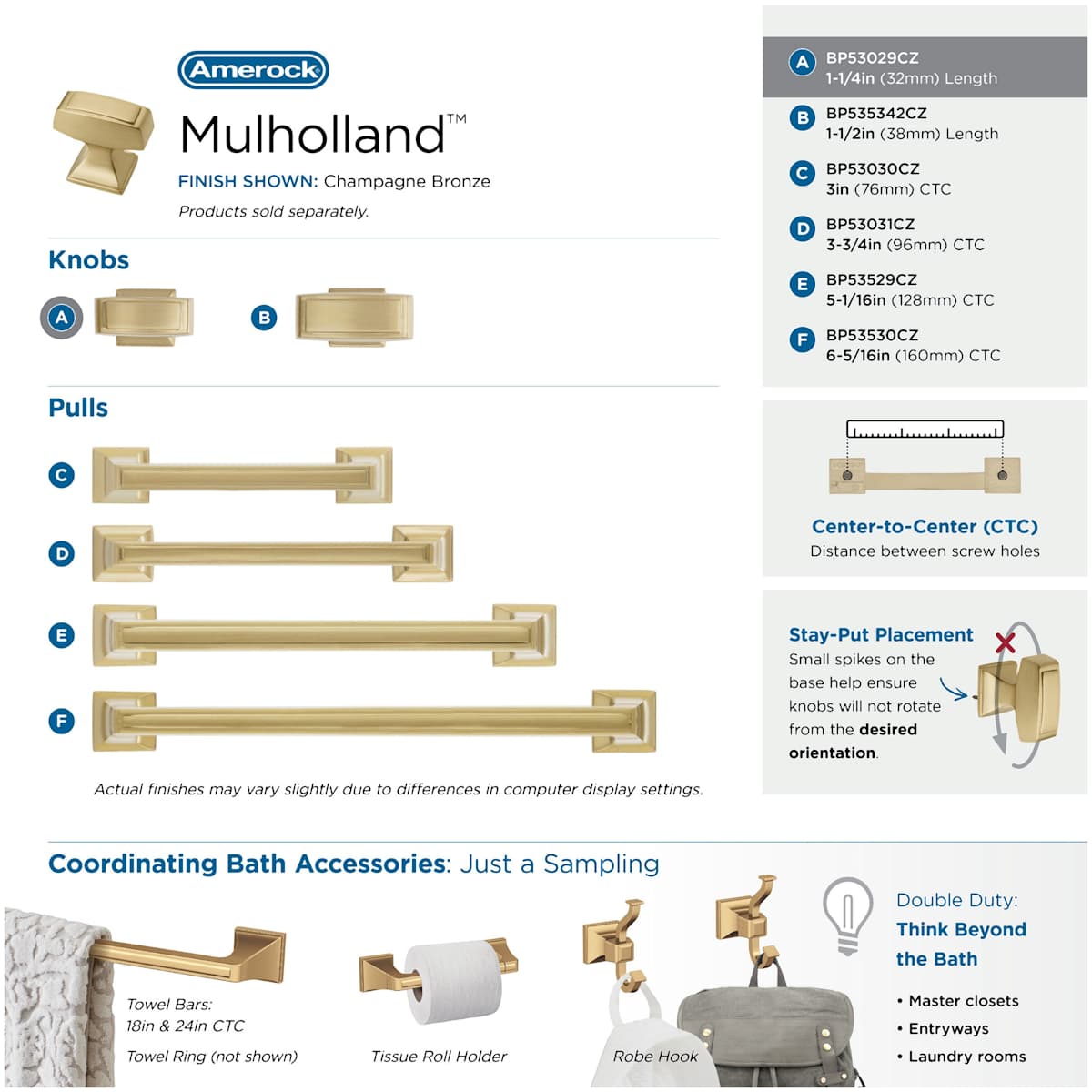 Amerock

Mulholland™

FINISH SHOWN: Champagne Bronze

Products sold separately.

Knobs

A

B

Pulls

C

D

E

F

Actual finishes may vary slightly due to differences in computer display settings.

A BP53029CZ
1-1/4in (32mm) Length

B BP535342CZ
1-1/2in (38mm) Length

C BP53030CZ
3in (76mm) CTC

D BP53031CZ
3-3/4in (96mm) CTC

E BP53529CZ
5-1/16in (128mm) CTC

F BP53530CZ
6-5/16in (160mm) CTC

Center-to-Center (CTC)
Distance between screw holes

Stay-Put Placement
Small spikes on the base help ensure knobs will not rotate from the desired orientation.

Coordinating Bath Accessories: Just a Sampling

Towel Bars:
18in & 24in CTC

Towel Ring (not shown)

Tissue Roll Holder

Robe Hook

Double Duty:
Think Beyond the Bath

• Master closets
• Entryways
• Laundry rooms