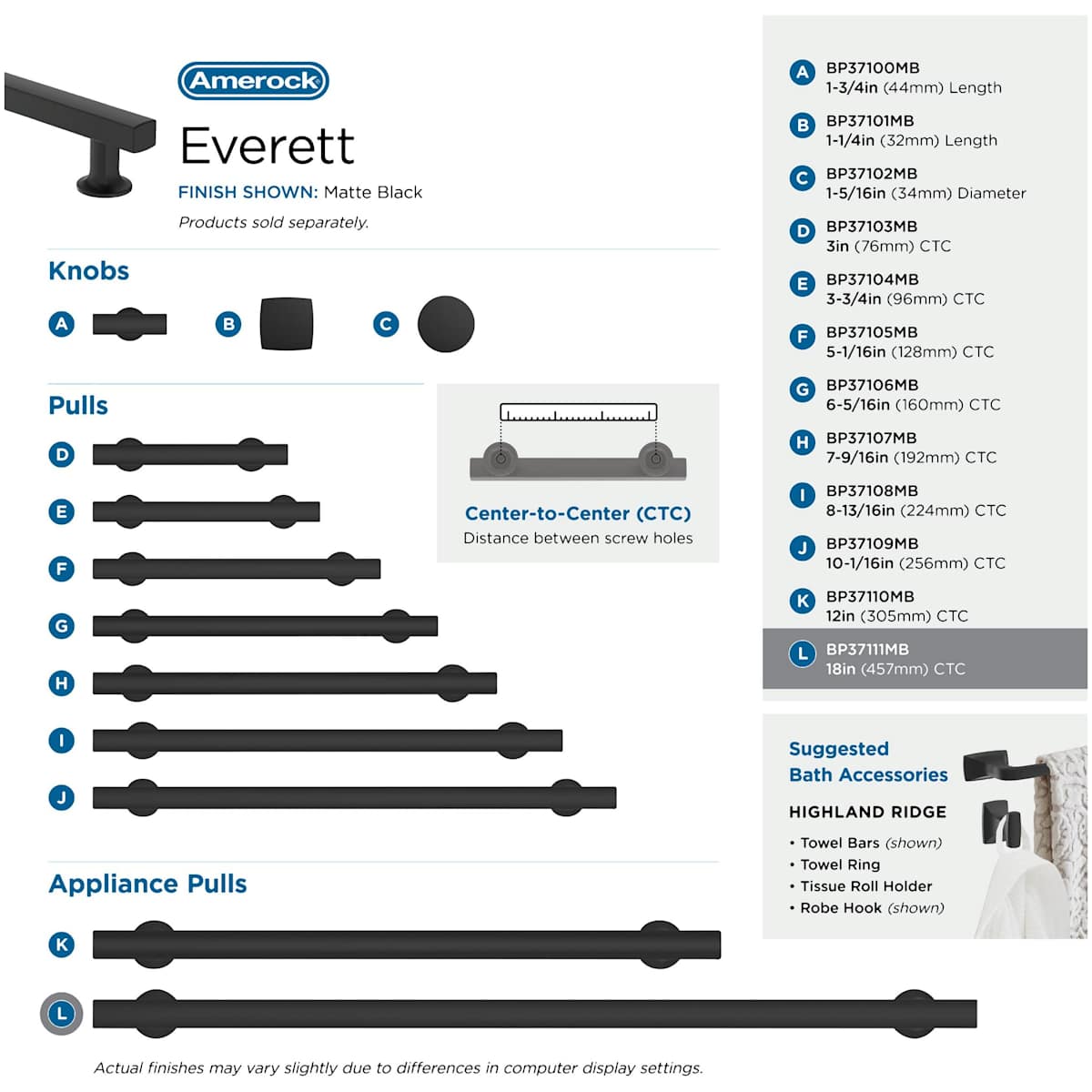 Amerock

Everett

FINISH SHOWN: Matte Black

Products sold separately.

Knobs

A

B

C

Pulls

D

E

F

G

H

I

J

Center-to-Center (CTC)
Distance between screw holes

Appliance Pulls

K

L

Actual finishes may vary slightly due to differences in computer display settings.

A BP37100MB
1-3/4in (44mm) Length

B BP37101MB
1-1/4in (32mm) Length

C BP37102MB
1-5/16in (34mm) Diameter

D BP37103MB
3in (76mm) CTC

E BP37104MB
3-3/4in (96mm) CTC

F BP37105MB
5-1/16in (128mm) CTC

G BP37106MB
6-5/16in (160mm) CTC

H BP37107MB
7-9/16in (192mm) CTC

I BP37108MB
8-13/16in (224mm) CTC

J BP37109MB
10-1/16in (256mm) CTC

K BP37110MB
12in (305mm) CTC

L BP37111MB
18in (457mm) CTC

Suggested
Bath Accessories

HIGHLAND RIDGE

• Towel Bars (shown)
• Towel Ring
• Tissue Roll Holder
• Robe Hook (shown)