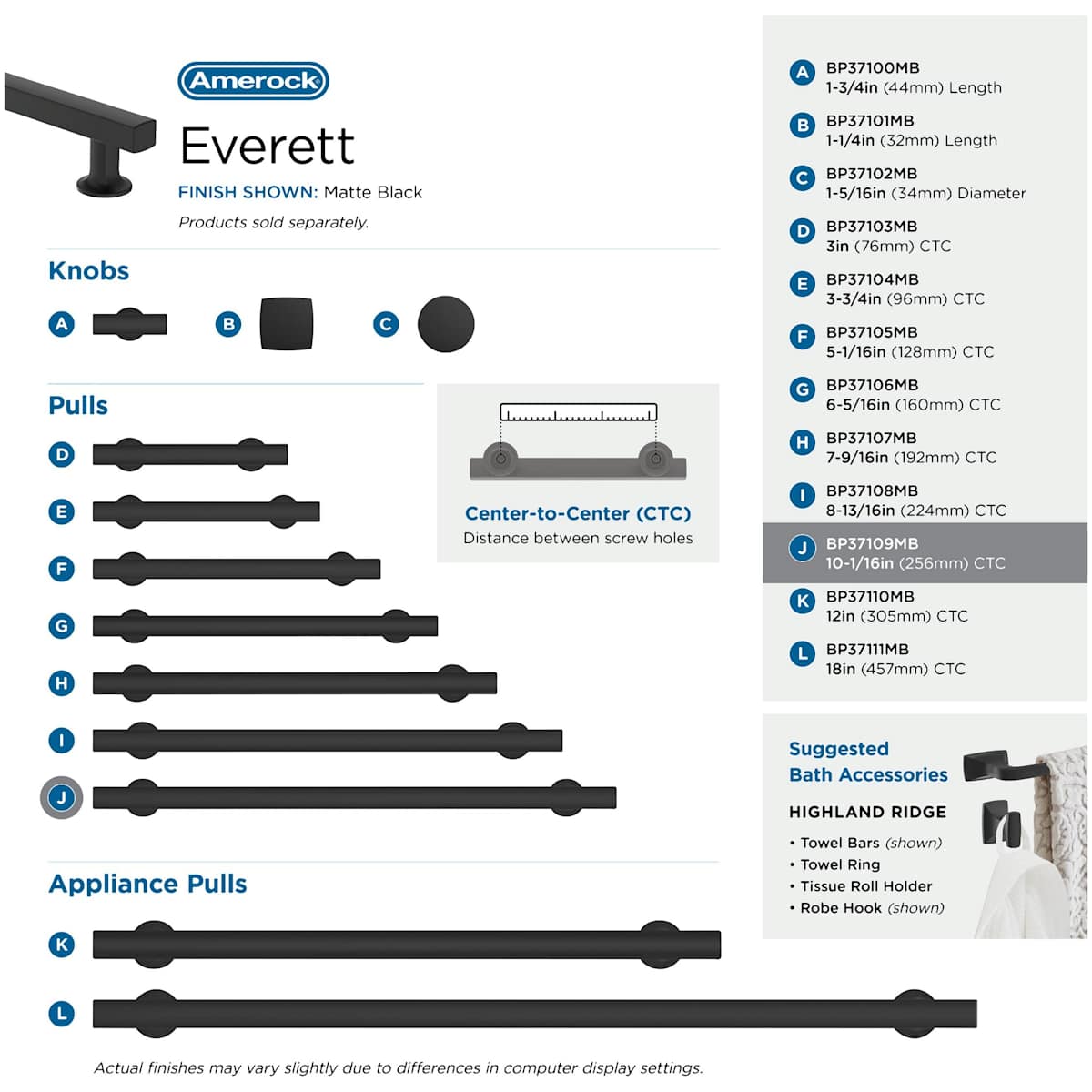 Amerock

Everett

FINISH SHOWN: Matte Black

Products sold separately.

Knobs

A

B

C

Pulls

D

E

F

G

H

I

J

Center-to-Center (CTC)
Distance between screw holes

Appliance Pulls

K

L

Actual finishes may vary slightly due to differences in computer display settings.

A BP37100MB
1-3/4in (44mm) Length

B BP37101MB
1-1/4in (32mm) Length

C BP37102MB
1-5/16in (34mm) Diameter

D BP37103MB
3in (76mm) CTC

E BP37104MB
3-3/4in (96mm) CTC

F BP37105MB
5-1/16in (128mm) CTC

G BP37106MB
6-5/16in (160mm) CTC

H BP37107MB
7-9/16in (192mm) CTC

I BP37108MB
8-13/16in (224mm) CTC

J BP37109MB
10-1/16in (256mm) CTC

K BP37110MB
12in (305mm) CTC

L BP37111MB
18in (457mm) CTC

Suggested
Bath Accessories

HIGHLAND RIDGE

• Towel Bars (shown)
• Towel Ring
• Tissue Roll Holder
• Robe Hook (shown)