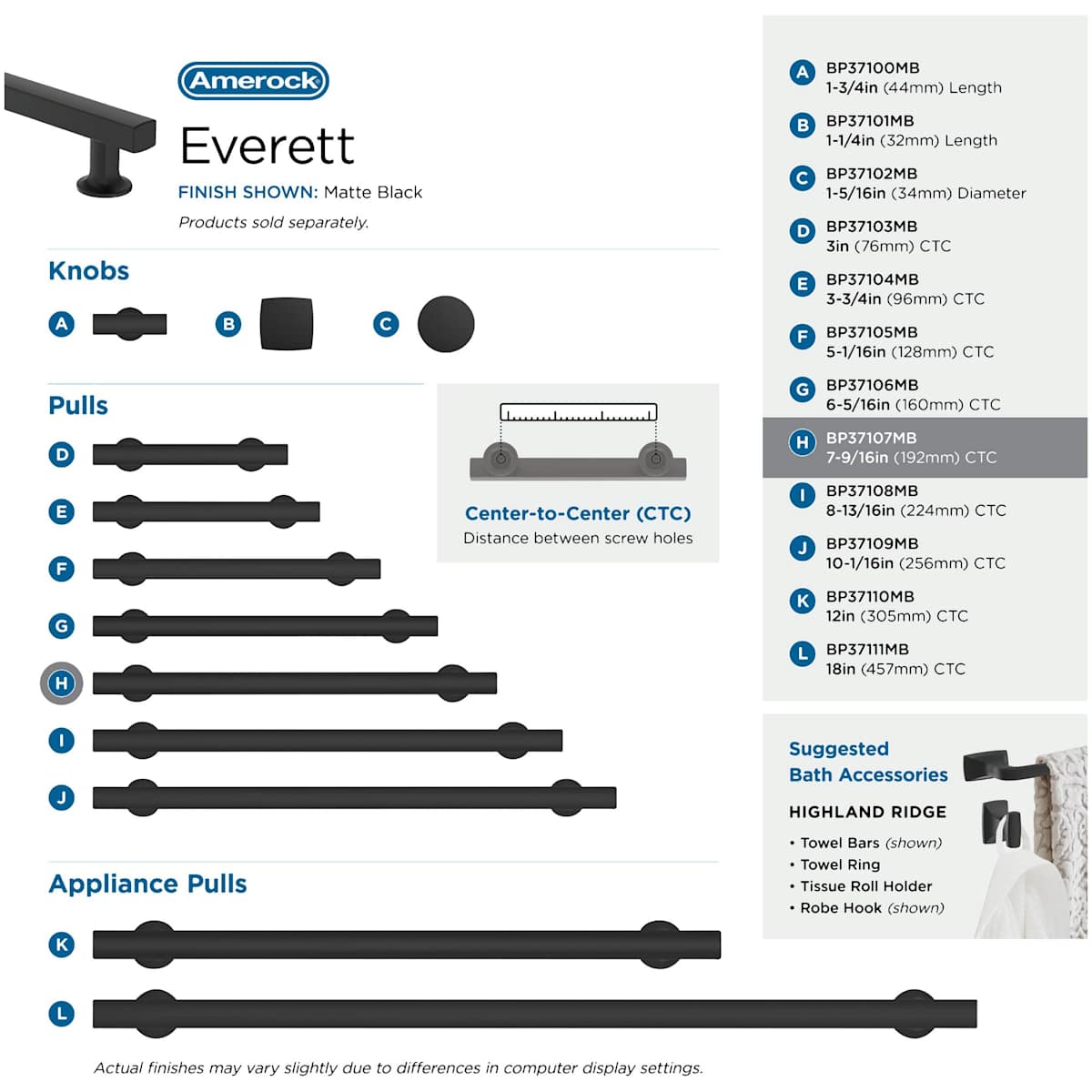 Amerock

Everett

FINISH SHOWN: Matte Black

Products sold separately.

Knobs

A B C

Pulls

D E F G H I J

Center-to-Center (CTC)
Distance between screw holes

Appliance Pulls

K L

Actual finishes may vary slightly due to differences in computer display settings.

A BP37100MB
1-3/4in (44mm) Length

B BP37101MB
1-1/4in (32mm) Length

C BP37102MB
1-5/16in (34mm) Diameter

D BP37103MB
3in (76mm) CTC

E BP37104MB
3-3/4in (96mm) CTC

F BP37105MB
5-1/16in (128mm) CTC

G BP37106MB
6-5/16in (160mm) CTC

H BP37107MB
7-9/16in (192mm) CTC

I BP37108MB
8-13/16in (224mm) CTC

J BP37109MB
10-1/16in (256mm) CTC

K BP37110MB
12in (305mm) CTC

L BP37111MB
18in (457mm) CTC

Suggested
Bath Accessories

HIGHLAND RIDGE

• Towel Bars (shown)
• Towel Ring
• Tissue Roll Holder
• Robe Hook (shown)