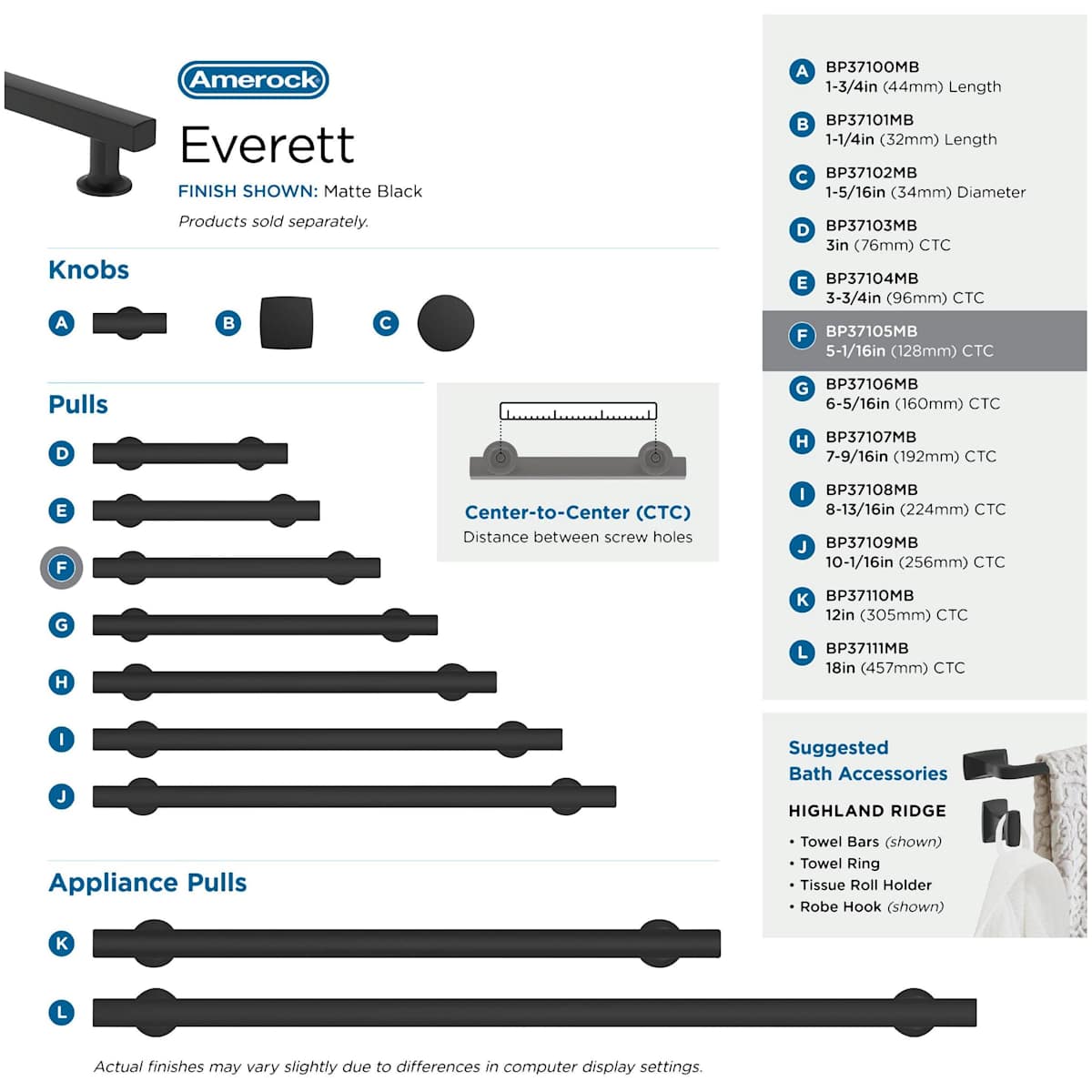 Amerock

Everett

FINISH SHOWN: Matte Black

Products sold separately.

Knobs

A B C

Pulls

D
E
F
G
H
I
J

Center-to-Center (CTC)
Distance between screw holes

Appliance Pulls

K
L

Actual finishes may vary slightly due to differences in computer display settings.

A BP37100MB
1-3/4in (44mm) Length

B BP37101MB
1-1/4in (32mm) Length

C BP37102MB
1-5/16in (34mm) Diameter

D BP37103MB
3in (76mm) CTC

E BP37104MB
3-3/4in (96mm) CTC

F BP37105MB
5-1/16in (128mm) CTC

G BP37106MB
6-5/16in (160mm) CTC

H BP37107MB
7-9/16in (192mm) CTC

I BP37108MB
8-13/16in (224mm) CTC

J BP37109MB
10-1/16in (256mm) CTC

K BP37110MB
12in (305mm) CTC

L BP37111MB
18in (457mm) CTC

Suggested
Bath Accessories

HIGHLAND RIDGE

• Towel Bars (shown)
• Towel Ring
• Tissue Roll Holder
• Robe Hook (shown)