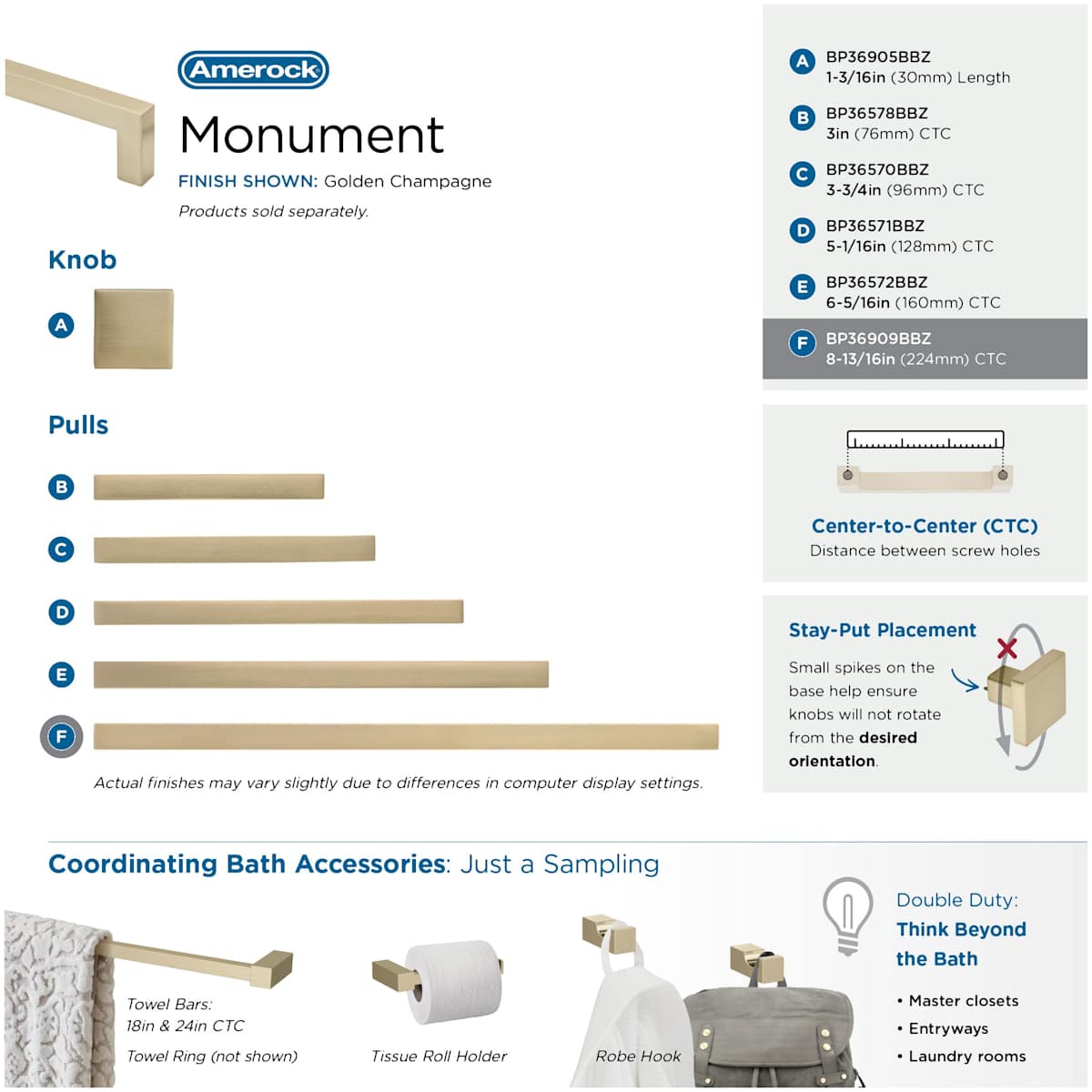 Amerock

Monument

FINISH SHOWN: Golden Champagne

Products sold separately.

Knob

A

Pulls

B

C

D

E

F

Actual finishes may vary slightly due to differences in computer display settings.

A BP36905BBZ
1-3/16in (30mm) Length

B BP36578BBZ
3in (76mm) CTC

C BP36570BBZ
3-3/4in (96mm) CTC

D BP36571BBZ
5-1/16in (128mm) CTC

E BP36572BBZ
6-5/16in (160mm) CTC

F BP36909BBZ
8-13/16in (224mm) CTC

Center-to-Center (CTC)
Distance between screw holes

Stay-Put Placement

Small spikes on the base help ensure knobs will not rotate from the desired orientation.

Coordinating Bath Accessories: Just a Sampling

Towel Bars:
18in & 24in CTC

Towel Ring (not shown)

Tissue Roll Holder

Robe Hook

Double Duty:
Think Beyond the Bath

• Master closets
• Entryways
• Laundry rooms