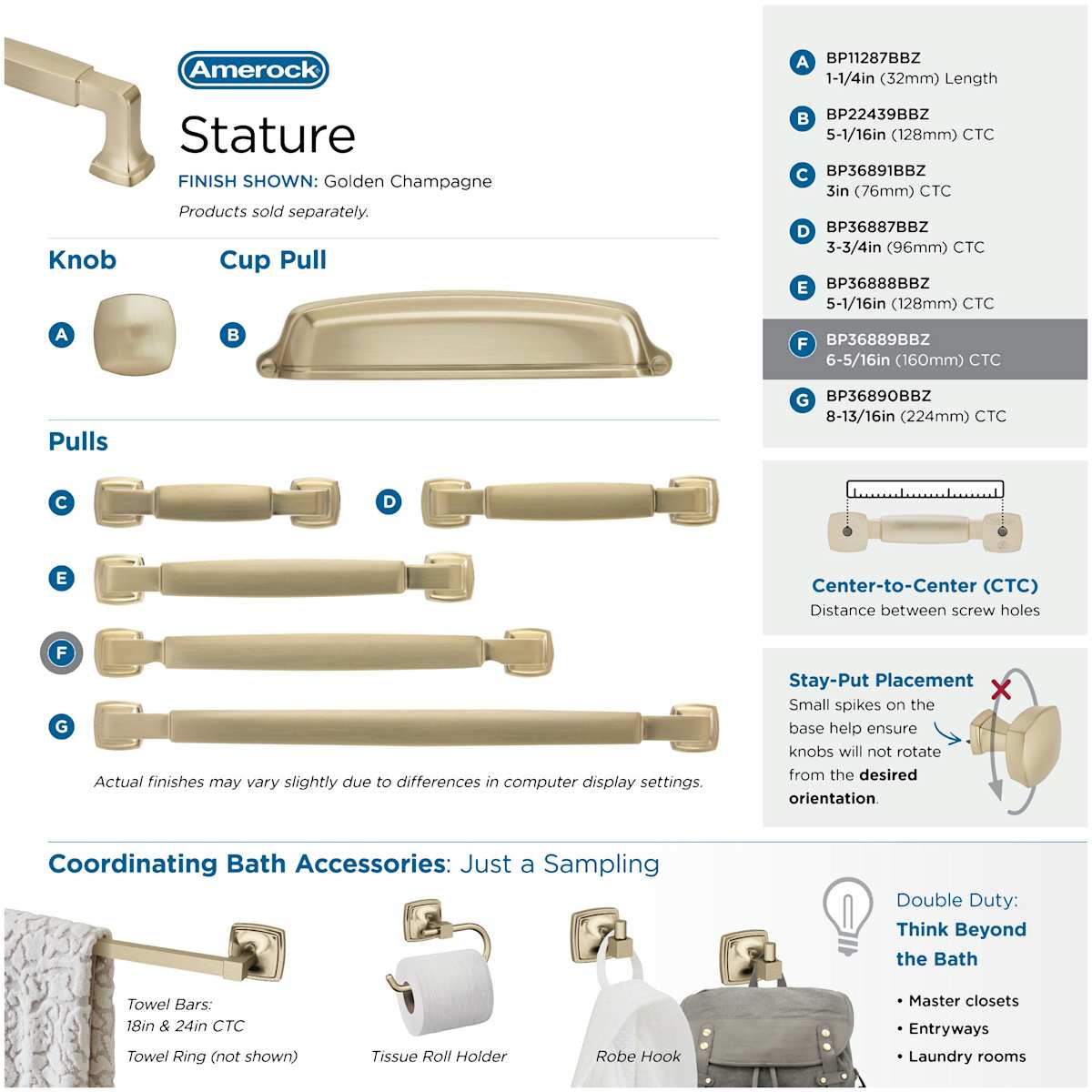 Amerock

Stature

FINISH SHOWN: Golden Champagne

Products sold separately.

Knob

A

Cup Pull

B

Pulls

C

D

E

F

G

Actual finishes may vary slightly due to differences in computer display settings.

A BP11287BBZ
1-1/4in (32mm) Length

B BP22439BBZ
5-1/16in (128mm) CTC

C BP36891BBZ
3in (76mm) CTC

D BP36887BBZ
3-3/4in (96mm) CTC

E BP36888BBZ
5-1/16in (128mm) CTC

F BP36889BBZ
6-5/16in (160mm) CTC

G BP36890BBZ
8-13/16in (224mm) CTC

Center-to-Center (CTC)
Distance between screw holes

Stay-Put Placement
Small spikes on the base help ensure knobs will not rotate from the desired orientation.

Coordinating Bath Accessories: Just a Sampling

Towel Bars:
18in & 24in CTC

Towel Ring (not shown)

Tissue Roll Holder

Robe Hook

Double Duty:
Think Beyond the Bath

• Master closets
• Entryways
• Laundry rooms