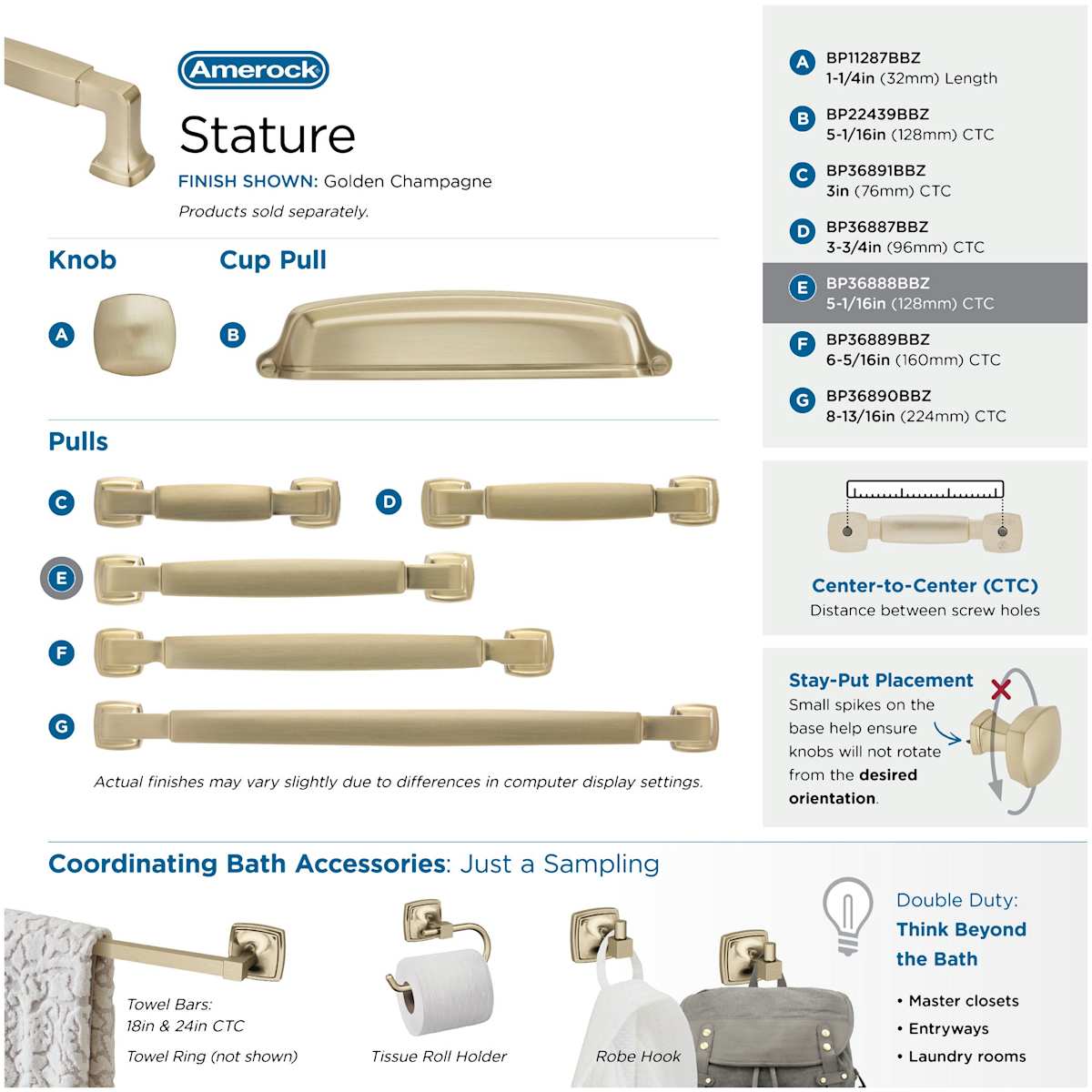 Amerock
Stature
FINISH SHOWN: Golden Champagne
Products sold separately.

Knob
A

Cup Pull
B

Pulls
C
D
E
F
G

Actual finishes may vary slightly due to differences in computer display settings.

A BP11287BBZ
1-1/4in (32mm) Length
B BP22439BBZ
5-1/16in (128mm) CTC
C BP36891BBZ
3in (76mm) CTC
D BP36887BBZ
3-3/4in (96mm) CTC
E BP36888BBZ
5-1/16in (128mm) CTC
F BP36889BBZ
6-5/16in (160mm) CTC
G BP36890BBZ
8-13/16in (224mm) CTC

Center-to-Center (CTC)
Distance between screw holes

Stay-Put Placement
Small spikes on the base help ensure knobs will not rotate from the desired orientation.

Coordinating Bath Accessories: Just a Sampling

Towel Bars:
18in & 24in CTC
Towel Ring (not shown)

Tissue Roll Holder

Robe Hook

Double Duty:
Think Beyond the Bath
• Master closets
• Entryways
• Laundry rooms