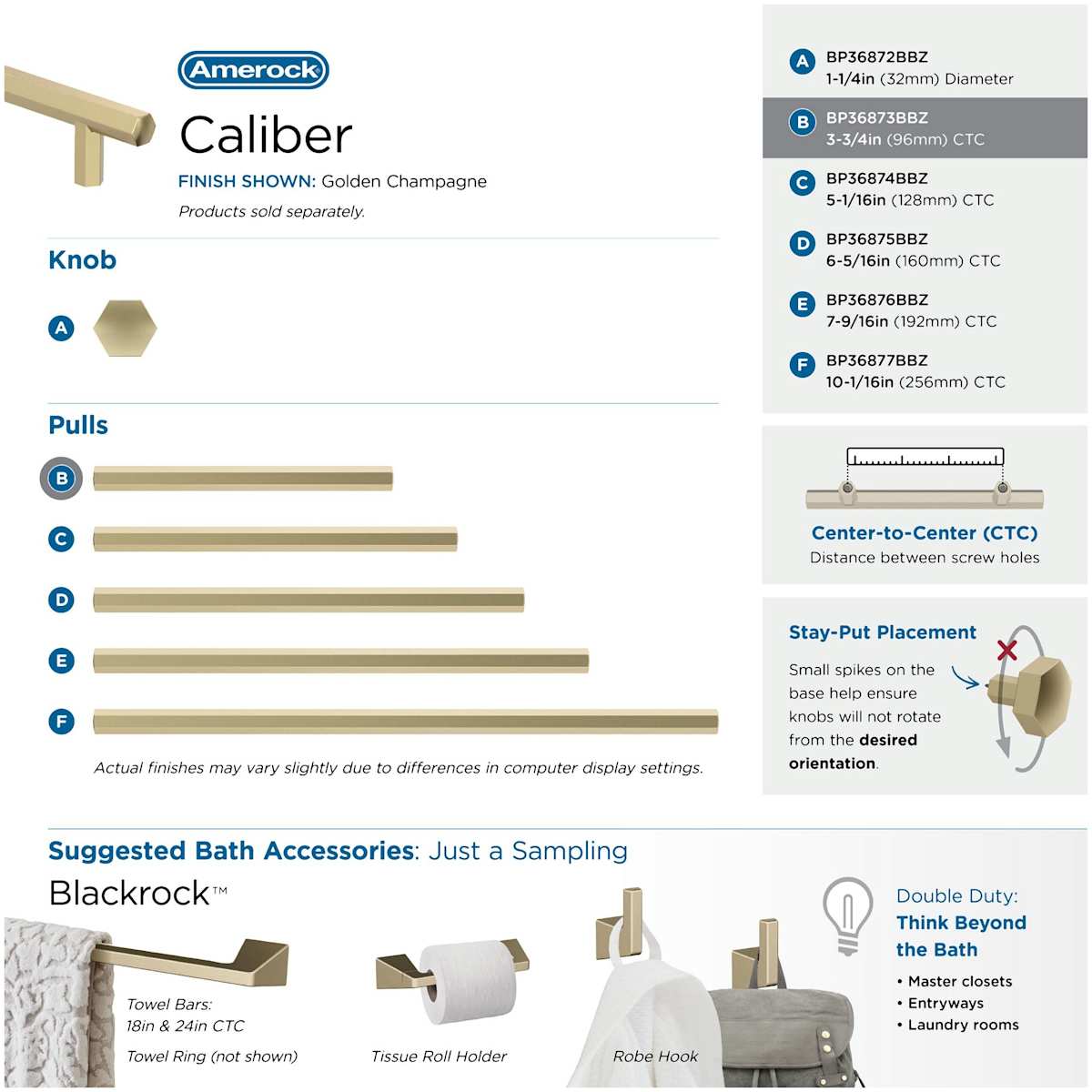 Amerock

Caliber

FINISH SHOWN: Golden Champagne

Products sold separately.

Knob

A

Pulls

B

C

D

E

F

Actual finishes may vary slightly due to differences in computer display settings.

A BP36872BBZ
1-1/4in (32mm) Diameter

B BP36873BBZ
3-3/4in (96mm) CTC

C BP36874BBZ
5-1/16in (128mm) CTC

D BP36875BBZ
6-5/16in (160mm) CTC

E BP36876BBZ
7-9/16in (192mm) CTC

F BP36877BBZ
10-1/16in (256mm) CTC

Center-to-Center (CTC)
Distance between screw holes

Stay-Put Placement

Small spikes on the base help ensure knobs will not rotate from the desired orientation.

Suggested Bath Accessories: Just a Sampling

Blackrock™

Towel Bars:
18in & 24in CTC

Towel Ring (not shown)

Tissue Roll Holder

Robe Hook

Double Duty:
Think Beyond the Bath

• Master closets
• Entryways
• Laundry rooms