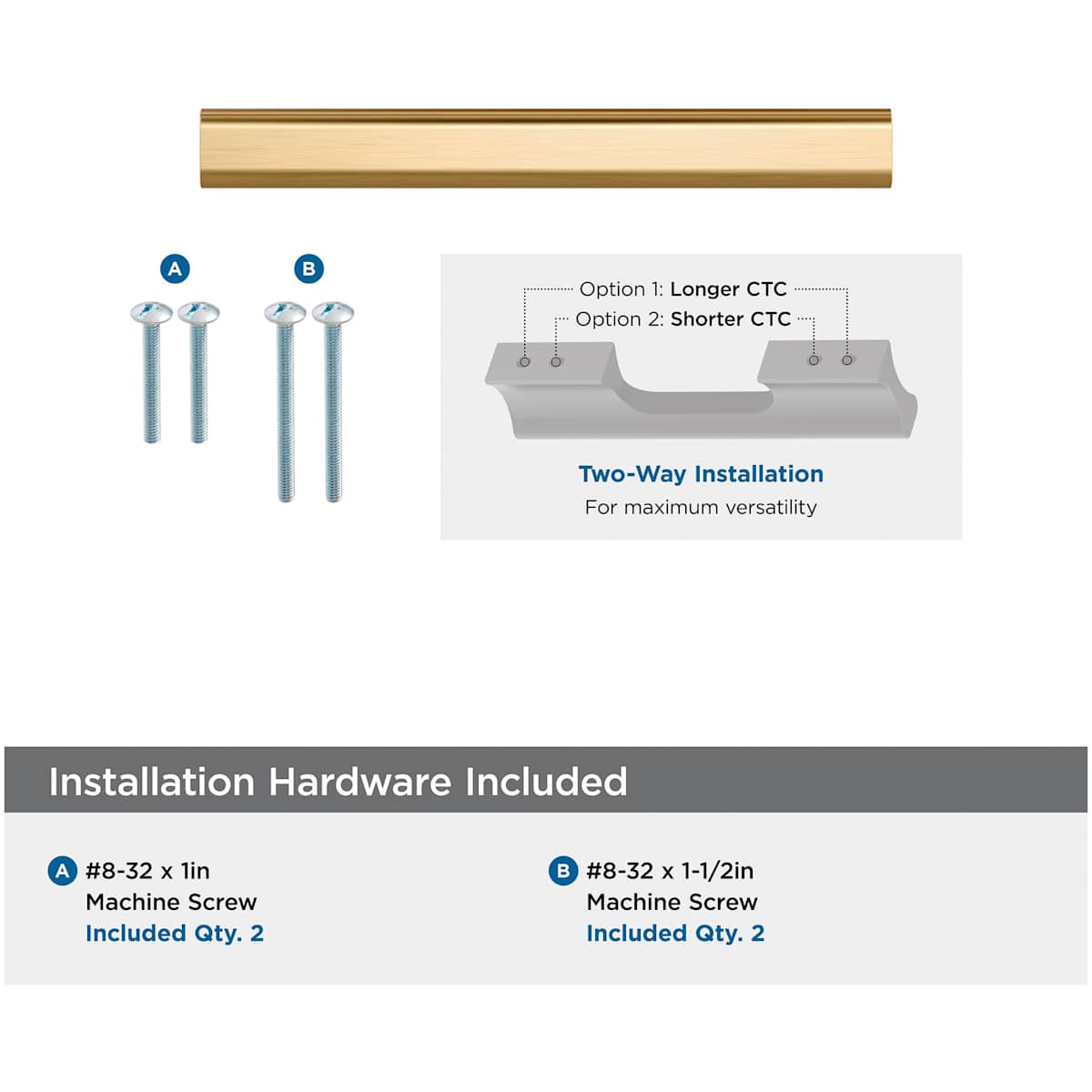 A

B

Option 1: Longer CTC

Option 2: Shorter CTC

Two-Way Installation

For maximum versatility

Installation Hardware Included

A #8-32 x 1in
Machine Screw
Included Qty. 2

B #8-32 x 1-1/2in
Machine Screw
Included Qty. 2