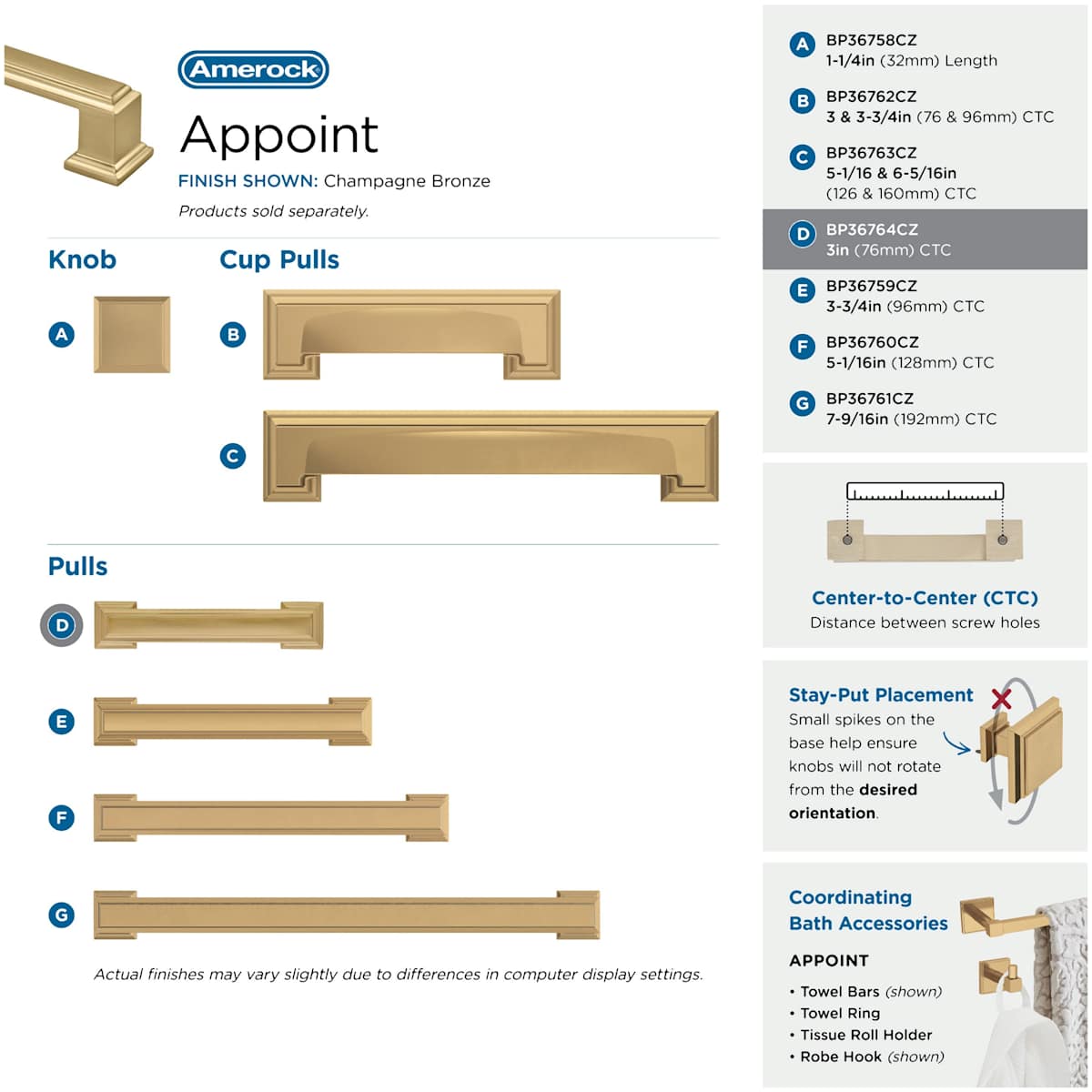 Amerock

Appoint

FINISH SHOWN: Champagne Bronze

Products sold separately.

Knob

A

Cup Pulls

B

C

Pulls

D

E

F

G

Actual finishes may vary slightly due to differences in computer display settings.

A BP36758CZ
1-1/4in (32mm) Length

B BP36762CZ
3 & 3-3/4in (76 & 96mm) CTC

C BP36763CZ
5-1/16 & 6-5/16in
(126 & 160mm) CTC

D BP36764CZ
3in (76mm) CTC

E BP36759CZ
3-3/4in (96mm) CTC

F BP36760CZ
5-1/16in (128mm) CTC

G BP36761CZ
7-9/16in (192mm) CTC

Center-to-Center (CTC)
Distance between screw holes

Stay-Put Placement
Small spikes on the base help ensure knobs will not rotate from the desired orientation.

Coordinating Bath Accessories

APPOINT
• Towel Bars (shown)
• Towel Ring
• Tissue Roll Holder
• Robe Hook (shown)