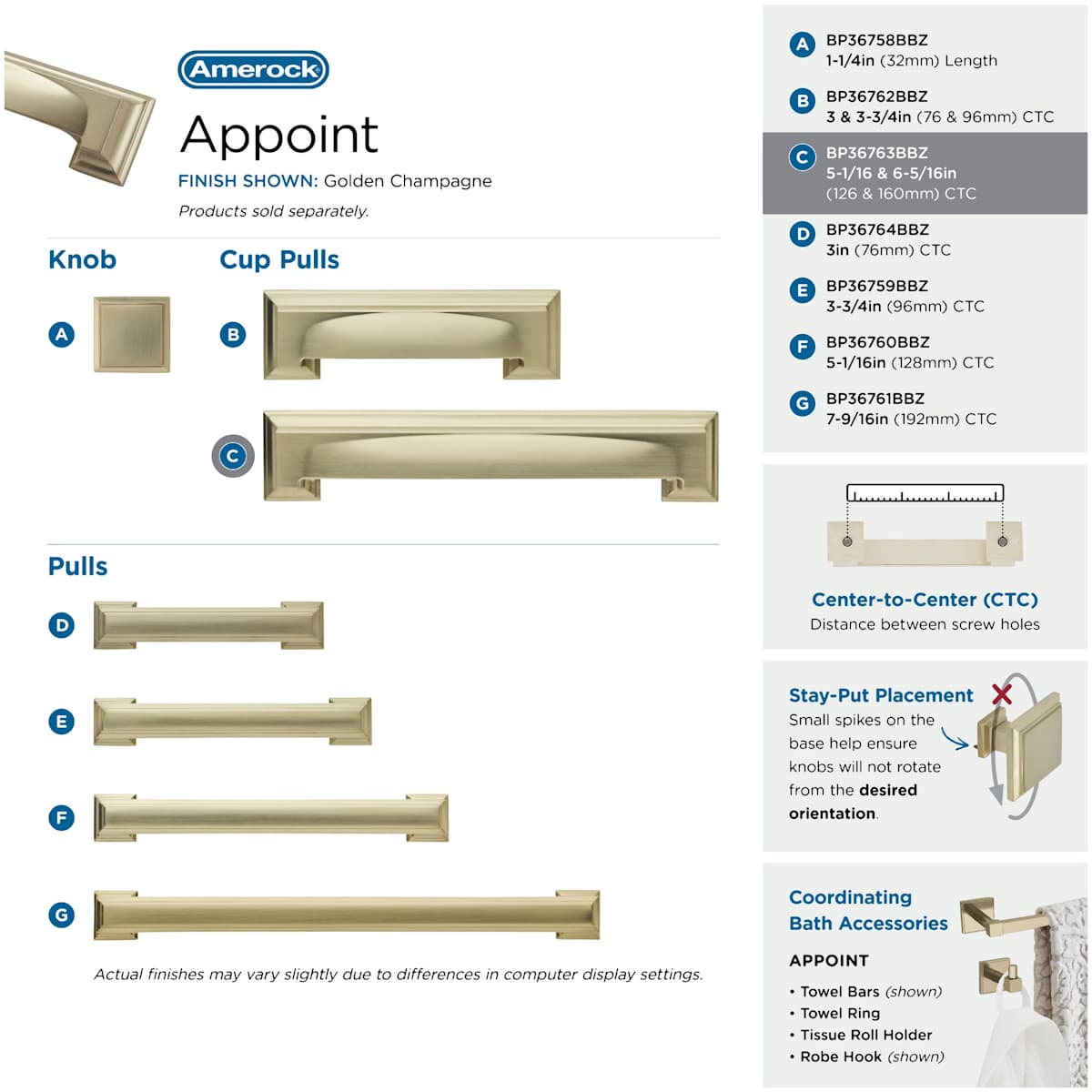 Amerock

Appoint

FINISH SHOWN: Golden Champagne

Products sold separately.

Knob

A

Cup Pulls

B

C

Pulls

D

E

F

G

Actual finishes may vary slightly due to differences in computer display settings.

A BP36758BBZ
1-1/4in (32mm) Length

B BP36762BBZ
3 & 3-3/4in (76 & 96mm) CTC

C BP36763BBZ
5-1/16 & 6-5/16in
(126 & 160mm) CTC

D BP36764BBZ
3in (76mm) CTC

E BP36759BBZ
3-3/4in (96mm) CTC

F BP36760BBZ
5-1/16in (128mm) CTC

G BP36761BBZ
7-9/16in (192mm) CTC

Center-to-Center (CTC)
Distance between screw holes

Stay-Put Placement
Small spikes on the base help ensure knobs will not rotate from the desired orientation.

Coordinating Bath Accessories

APPOINT
• Towel Bars (shown)
• Towel Ring
• Tissue Roll Holder
• Robe Hook (shown)