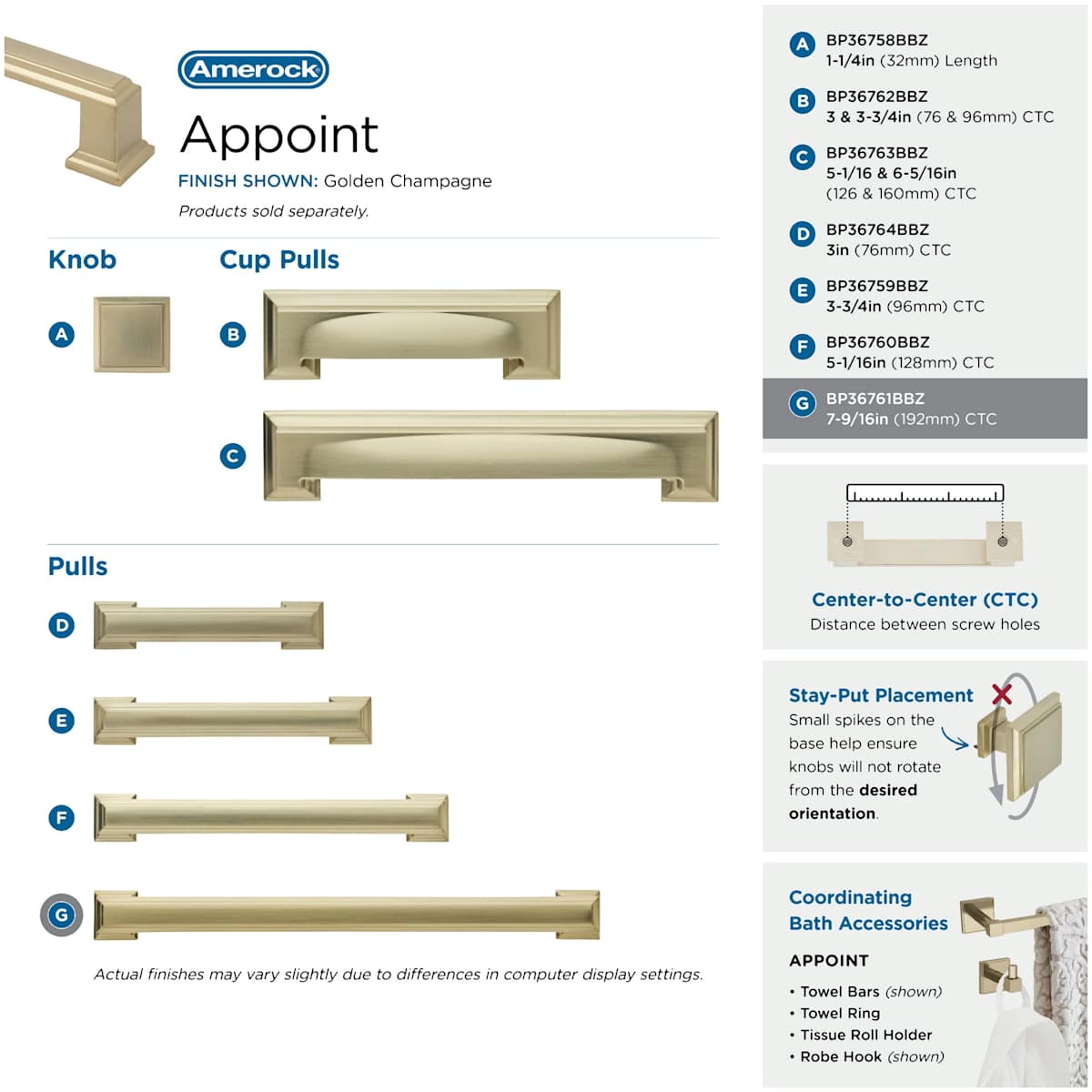 Amerock

Appoint

FINISH SHOWN: Golden Champagne

Products sold separately.

Knob

A

Cup Pulls

B

C

Pulls

D

E

F

G

Actual finishes may vary slightly due to differences in computer display settings.

A BP36758BBZ
1-1/4in (32mm) Length

B BP36762BBZ
3 & 3-3/4in (76 & 96mm) CTC

C BP36763BBZ
5-1/16 & 6-5/16in
(126 & 160mm) CTC

D BP36764BBZ
3in (76mm) CTC

E BP36759BBZ
3-3/4in (96mm) CTC

F BP36760BBZ
5-1/16in (128mm) CTC

G BP36761BBZ
7-9/16in (192mm) CTC

Center-to-Center (CTC)
Distance between screw holes

Stay-Put Placement
Small spikes on the base help ensure knobs will not rotate from the desired orientation.

Coordinating Bath Accessories

APPOINT
• Towel Bars (shown)
• Towel Ring
• Tissue Roll Holder
• Robe Hook (shown)