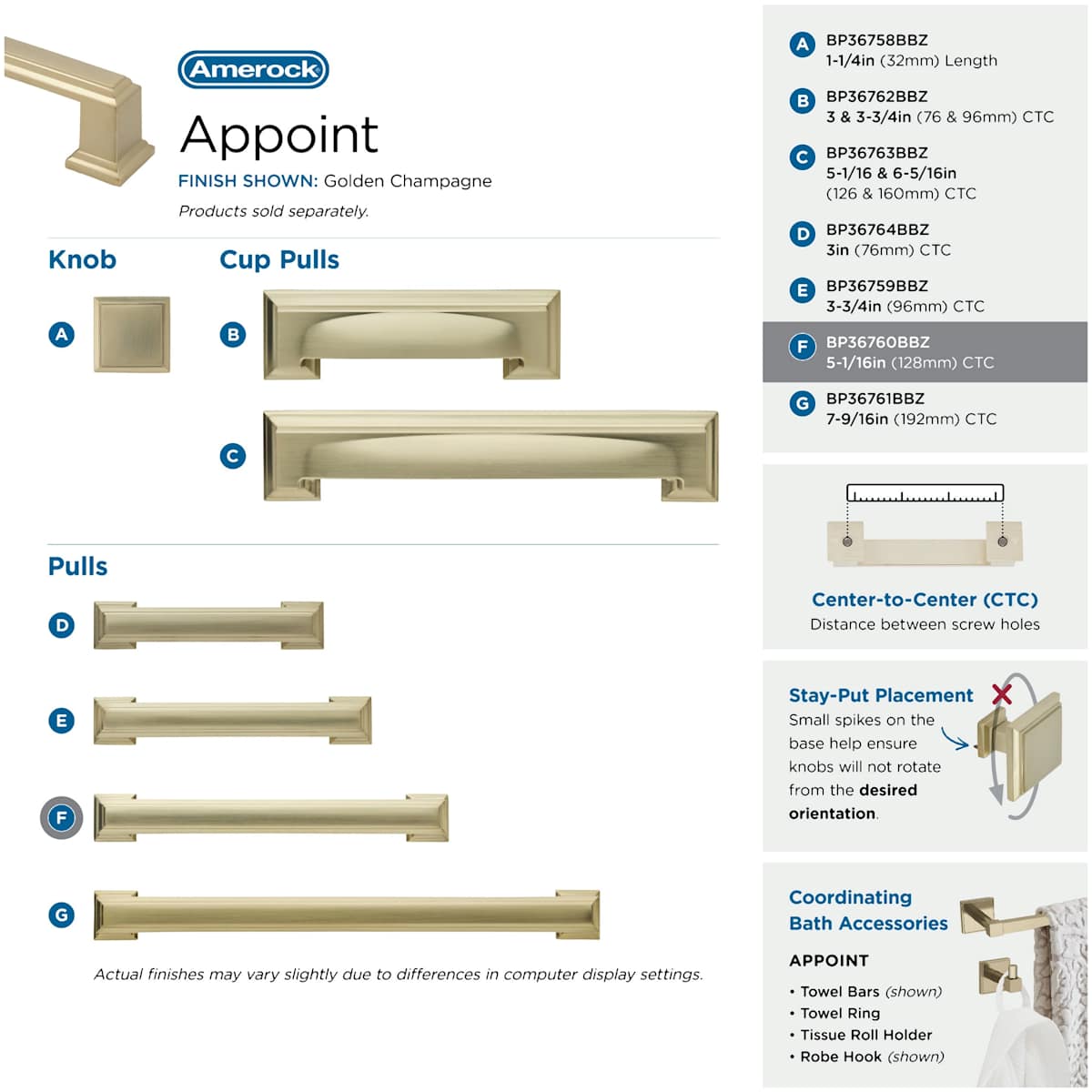 Amerock

Appoint

FINISH SHOWN: Golden Champagne

Products sold separately.

Knob

A

Cup Pulls

B

C

Pulls

D

E

F

G

Actual finishes may vary slightly due to differences in computer display settings.

A BP36758BBZ
1-1/4in (32mm) Length

B BP36762BBZ
3 & 3-3/4in (76 & 96mm) CTC

C BP36763BBZ
5-1/16 & 6-5/16in
(126 & 160mm) CTC

D BP36764BBZ
3in (76mm) CTC

E BP36759BBZ
3-3/4in (96mm) CTC

F BP36760BBZ
5-1/16in (128mm) CTC

G BP36761BBZ
7-9/16in (192mm) CTC

Center-to-Center (CTC)
Distance between screw holes

Stay-Put Placement
Small spikes on the base help ensure knobs will not rotate from the desired orientation.

Coordinating Bath Accessories

APPOINT

• Towel Bars (shown)
• Towel Ring
• Tissue Roll Holder
• Robe Hook (shown)