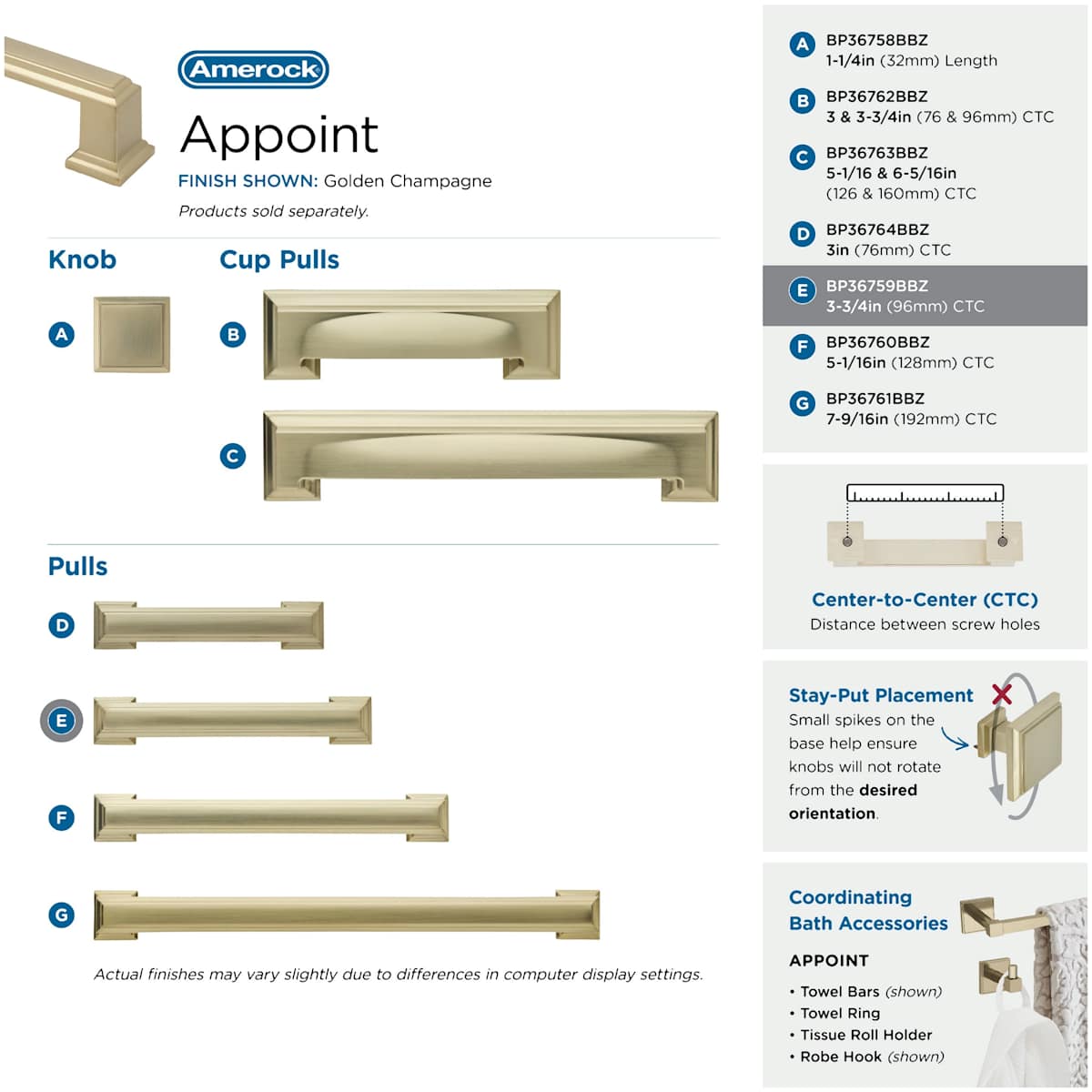 Amerock

Appoint

FINISH SHOWN: Golden Champagne

Products sold separately.

Knob

A

Cup Pulls

B

C

Pulls

D

E

F

G

Actual finishes may vary slightly due to differences in computer display settings.

A BP36758BBZ
1-1/4in (32mm) Length

B BP36762BBZ
3 & 3-3/4in (76 & 96mm) CTC

C BP36763BBZ
5-1/16 & 6-5/16in
(126 & 160mm) CTC

D BP36764BBZ
3in (76mm) CTC

E BP36759BBZ
3-3/4in (96mm) CTC

F BP36760BBZ
5-1/16in (128mm) CTC

G BP36761BBZ
7-9/16in (192mm) CTC

Center-to-Center (CTC)
Distance between screw holes

Stay-Put Placement
Small spikes on the base help ensure knobs will not rotate from the desired orientation.

Coordinating Bath Accessories

APPOINT
• Towel Bars (shown)
• Towel Ring
• Tissue Roll Holder
• Robe Hook (shown)