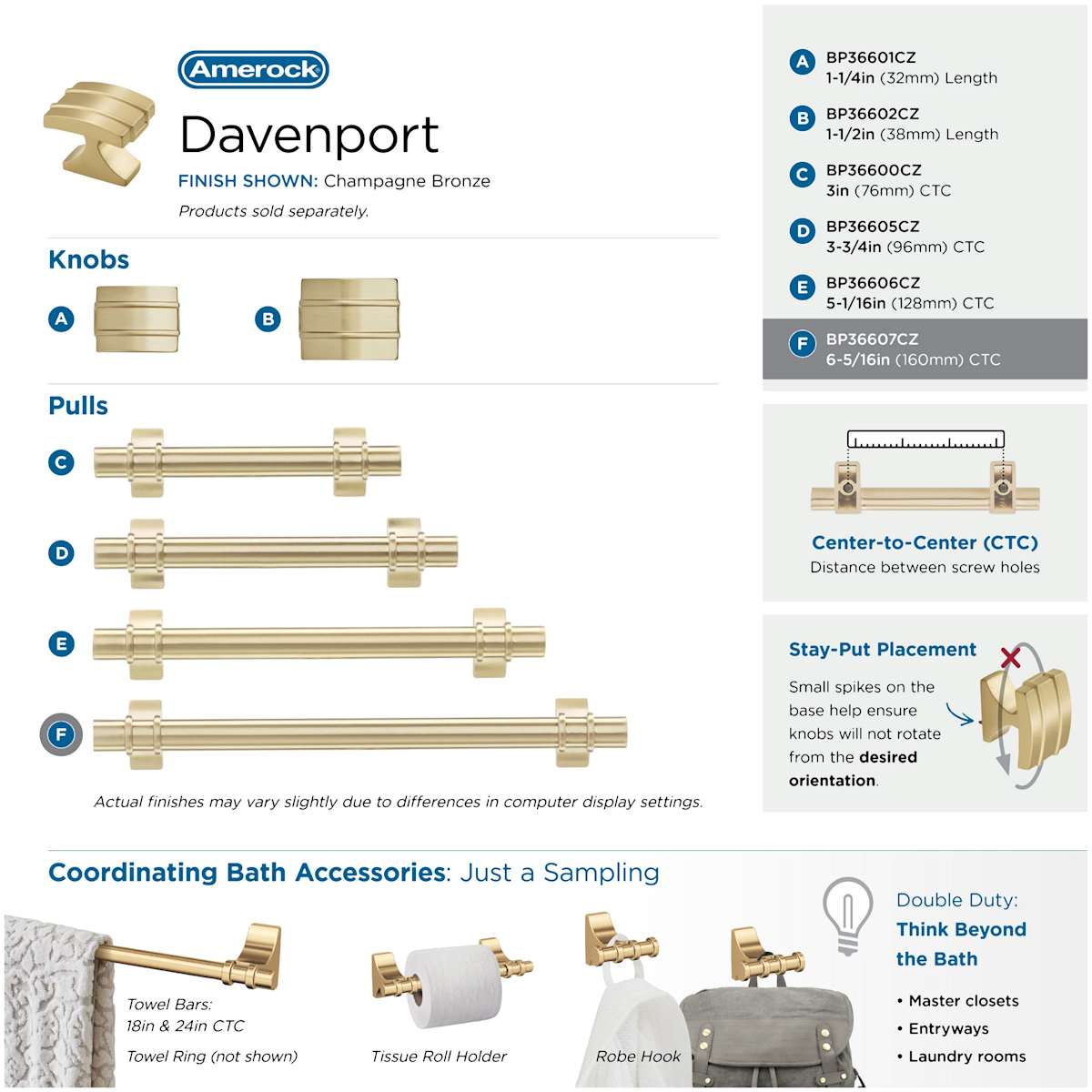 Amerock

Davenport

FINISH SHOWN: Champagne Bronze

Products sold separately.

Knobs

A

B

Pulls

C

D

E

F

Actual finishes may vary slightly due to differences in computer display settings.

A BP36601CZ
1-1/4in (32mm) Length

B BP36602CZ
1-1/2in (38mm) Length

C BP36600CZ
3in (76mm) CTC

D BP36605CZ
3-3/4in (96mm) CTC

E BP36606CZ
5-1/16in (128mm) CTC

F BP36607CZ
6-5/16in (160mm) CTC

Center-to-Center (CTC)
Distance between screw holes

Stay-Put Placement

Small spikes on the base help ensure knobs will not rotate from the desired orientation.

Coordinating Bath Accessories: Just a Sampling

Towel Bars:
18in & 24in CTC

Towel Ring (not shown)

Tissue Roll Holder

Robe Hook

Double Duty:
Think Beyond the Bath

• Master closets
• Entryways
• Laundry rooms