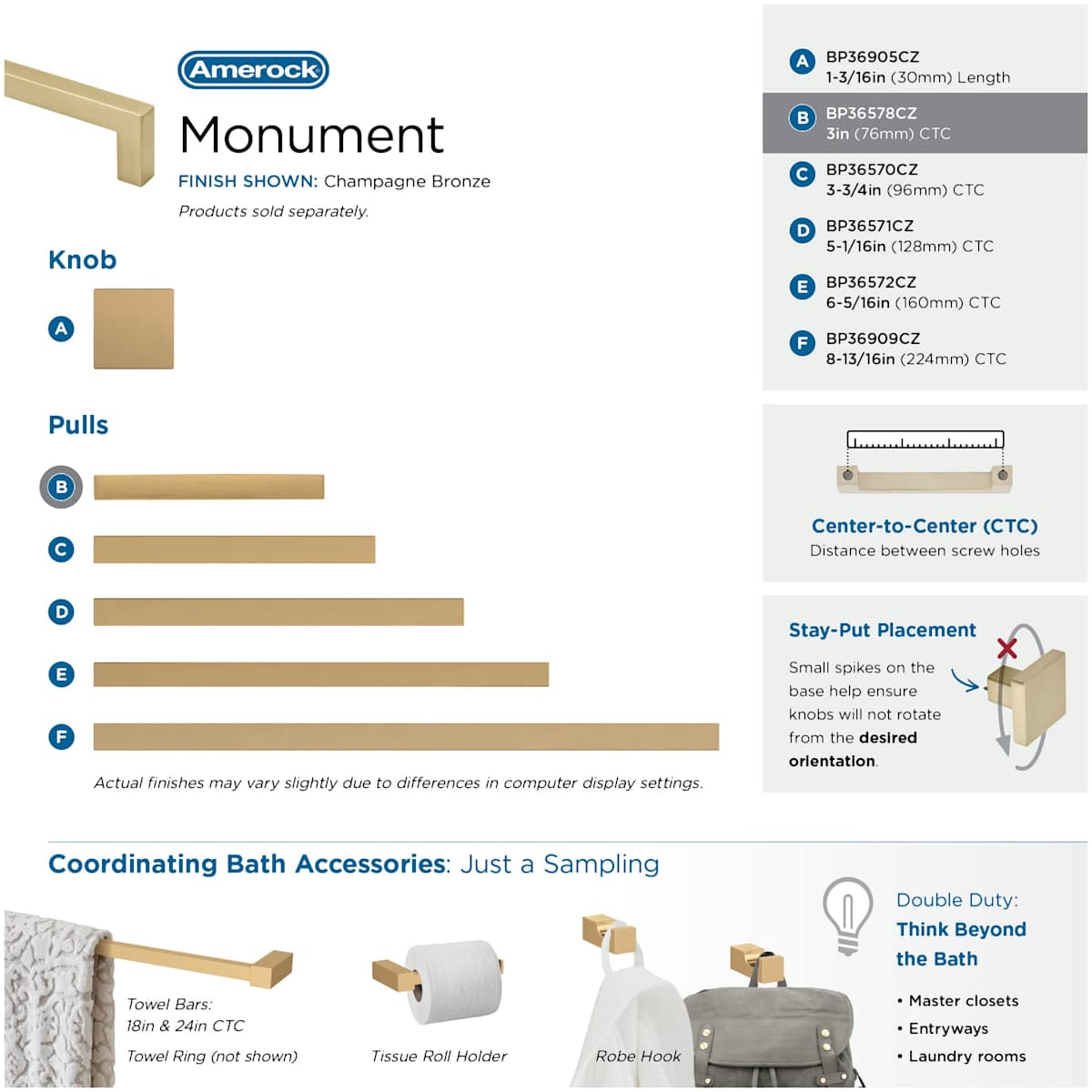 Amerock

Monument

FINISH SHOWN: Champagne Bronze

Products sold separately.

Knob

A

Pulls

B

C

D

E

F

Actual finishes may vary slightly due to differences in computer display settings.

A BP36905CZ
1-3/16in (30mm) Length

B BP36578CZ
3in (76mm) CTC

C BP36570CZ
3-3/4in (96mm) CTC

D BP36571CZ
5-1/16in (128mm) CTC

E BP36572CZ
6-5/16in (160mm) CTC

F BP36909CZ
8-13/16in (224mm) CTC

Center-to-Center (CTC)
Distance between screw holes

Stay-Put Placement

Small spikes on the base help ensure knobs will not rotate from the desired orientation.

Coordinating Bath Accessories: Just a Sampling

Towel Bars:
18in & 24in CTC

Towel Ring (not shown)

Tissue Roll Holder

Robe Hook

Double Duty:
Think Beyond the Bath

• Master closets
• Entryways
• Laundry rooms