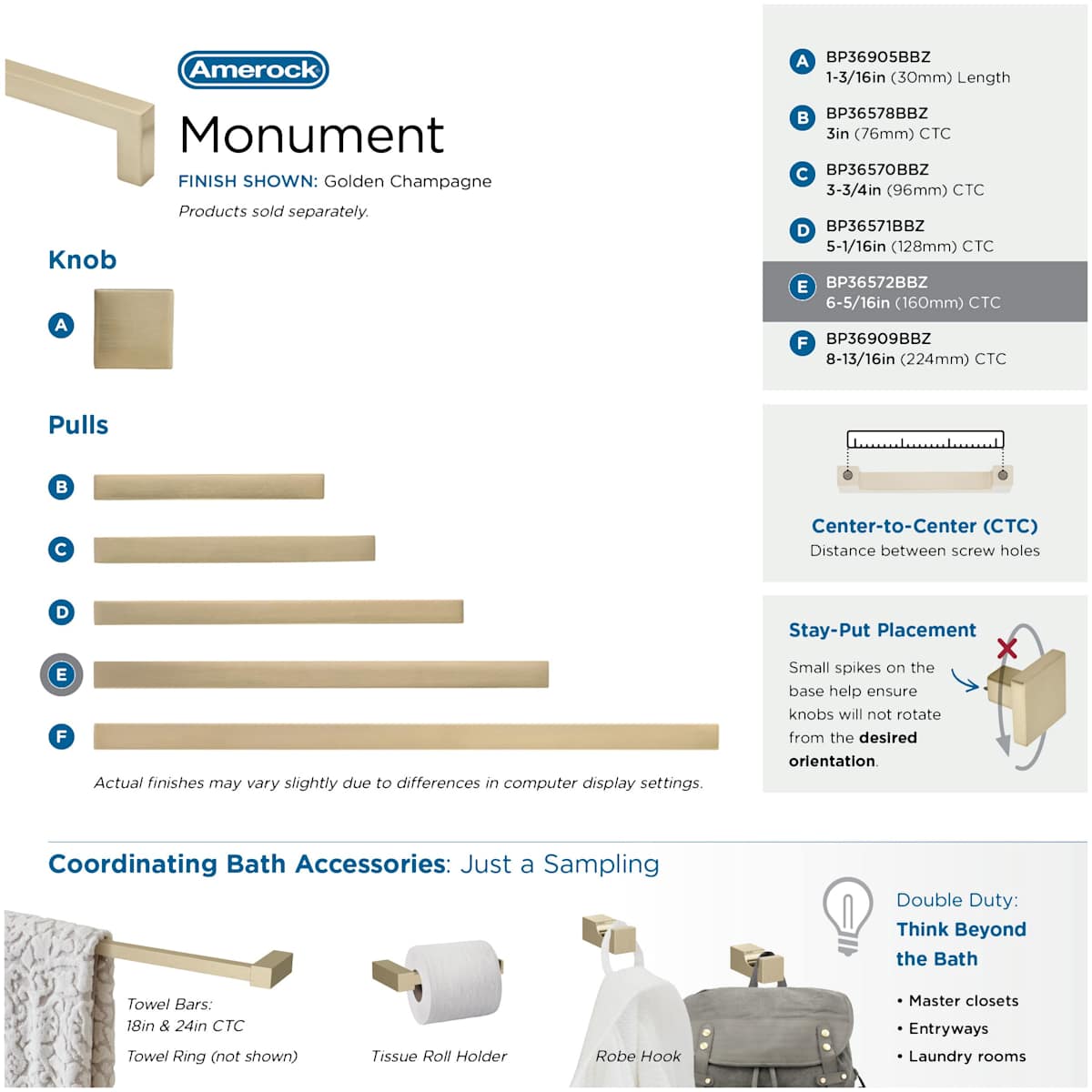 Amerock

Monument

FINISH SHOWN: Golden Champagne

Products sold separately.

Knob

A

Pulls

B

C

D

E

F

Actual finishes may vary slightly due to differences in computer display settings.

A BP36905BBZ
1-3/16in (30mm) Length

B BP36578BBZ
3in (76mm) CTC

C BP36570BBZ
3-3/4in (96mm) CTC

D BP36571BBZ
5-1/16in (128mm) CTC

E BP36572BBZ
6-5/16in (160mm) CTC

F BP36909BBZ
8-13/16in (224mm) CTC

Center-to-Center (CTC)
Distance between screw holes

Stay-Put Placement

Small spikes on the base help ensure knobs will not rotate from the desired orientation.

Coordinating Bath Accessories: Just a Sampling

Towel Bars:
18in & 24in CTC

Towel Ring (not shown)

Tissue Roll Holder

Robe Hook

Double Duty:
Think Beyond the Bath

• Master closets
• Entryways
• Laundry rooms